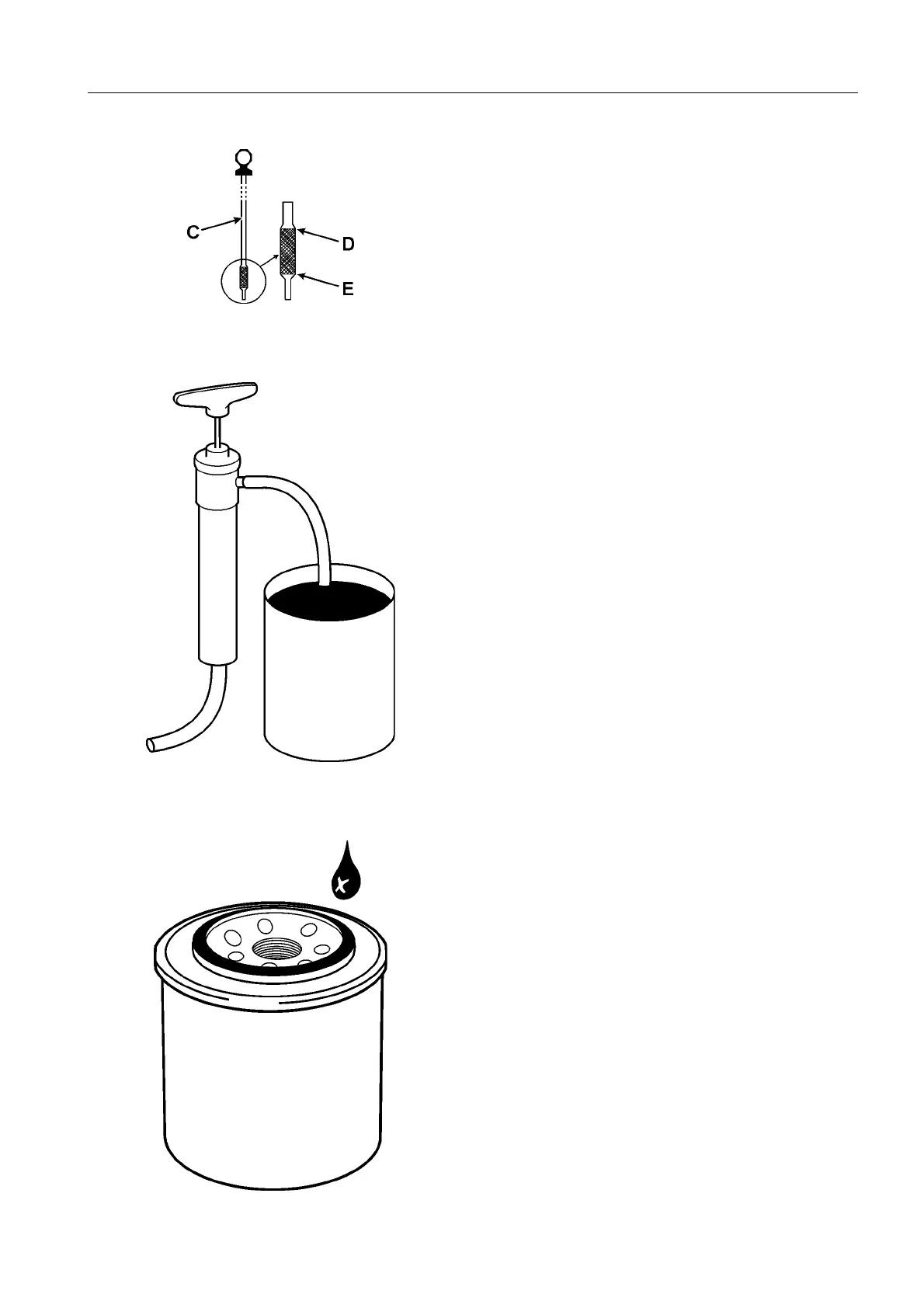 C
D
E