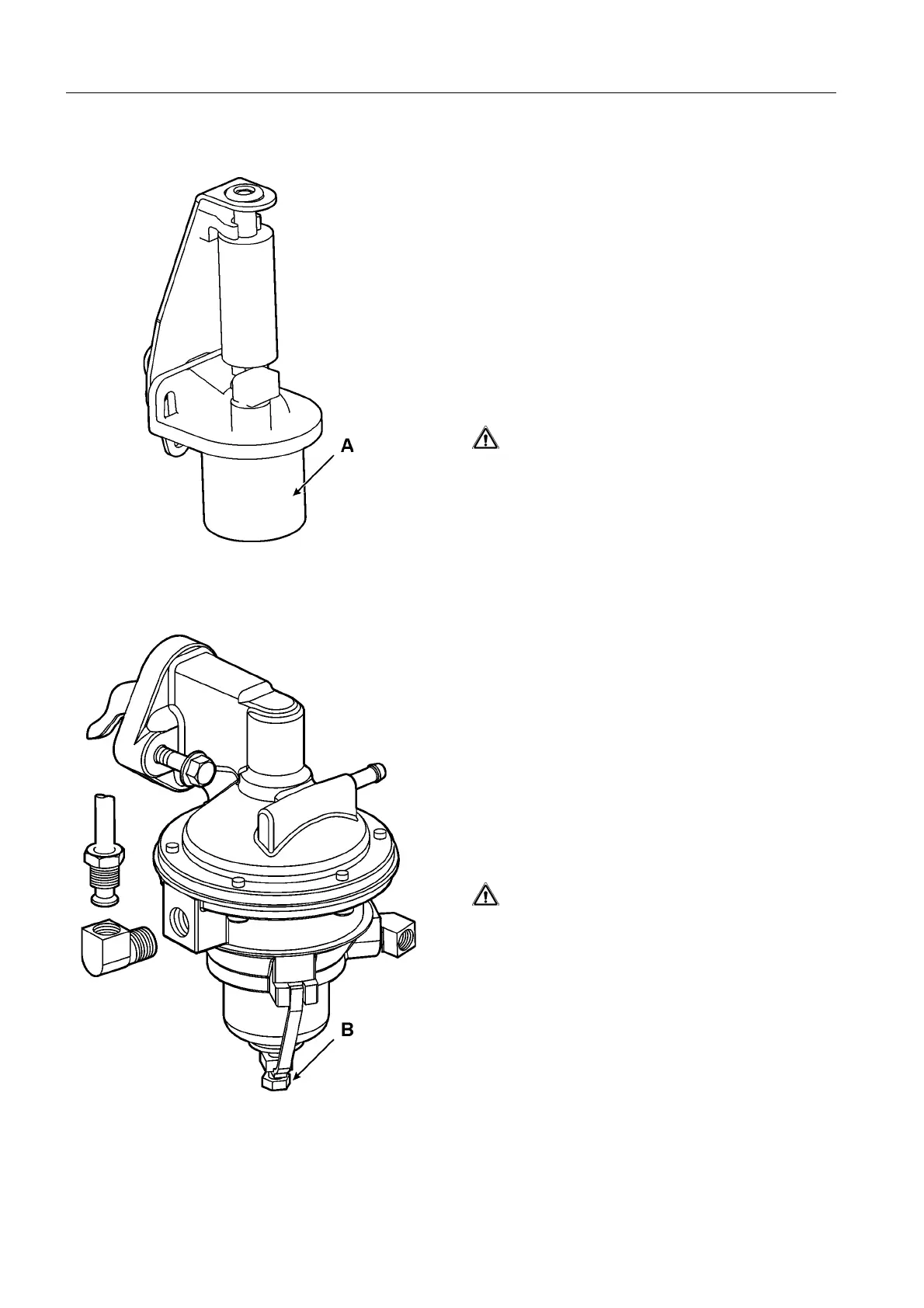 A

B