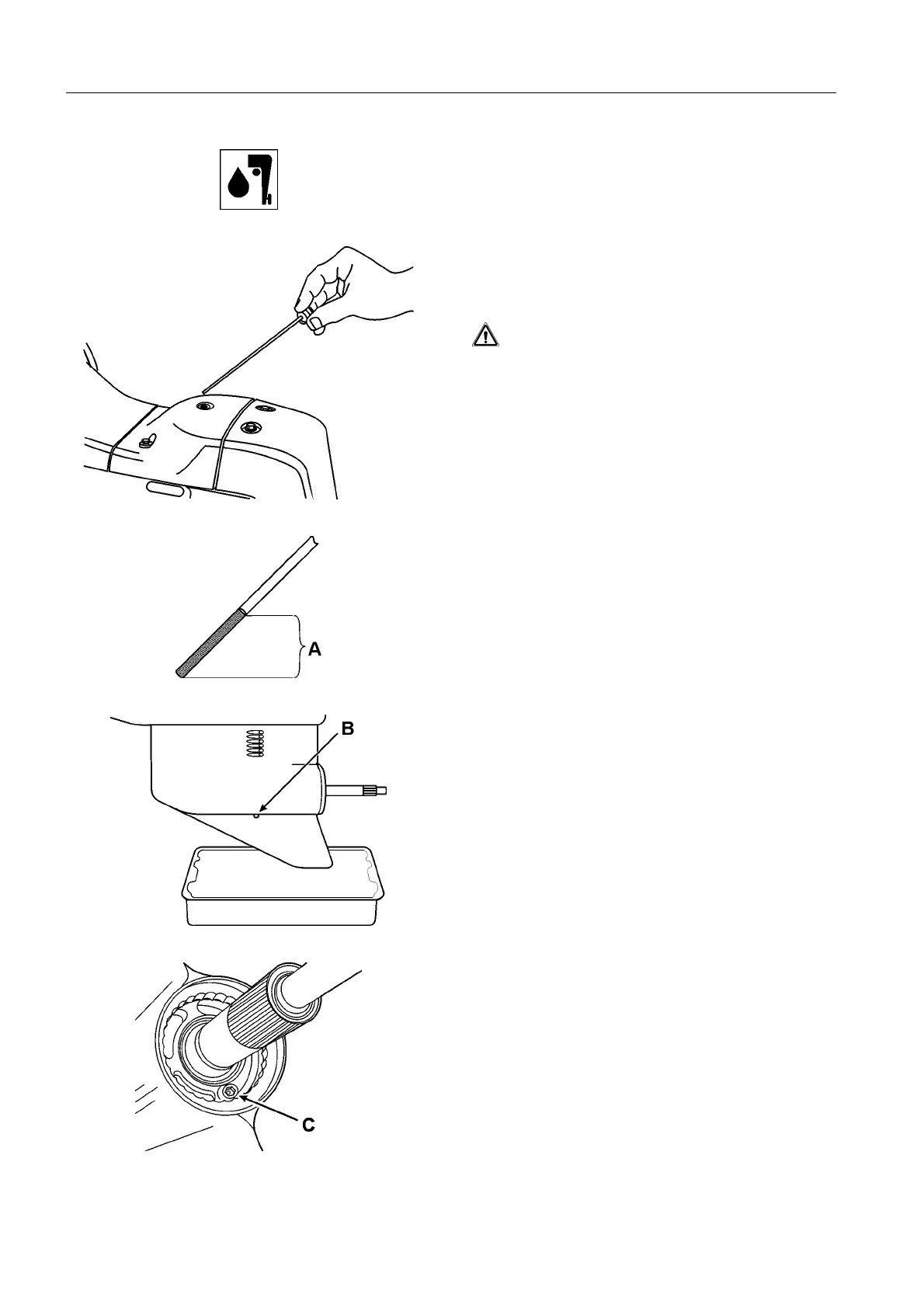 A

B

C