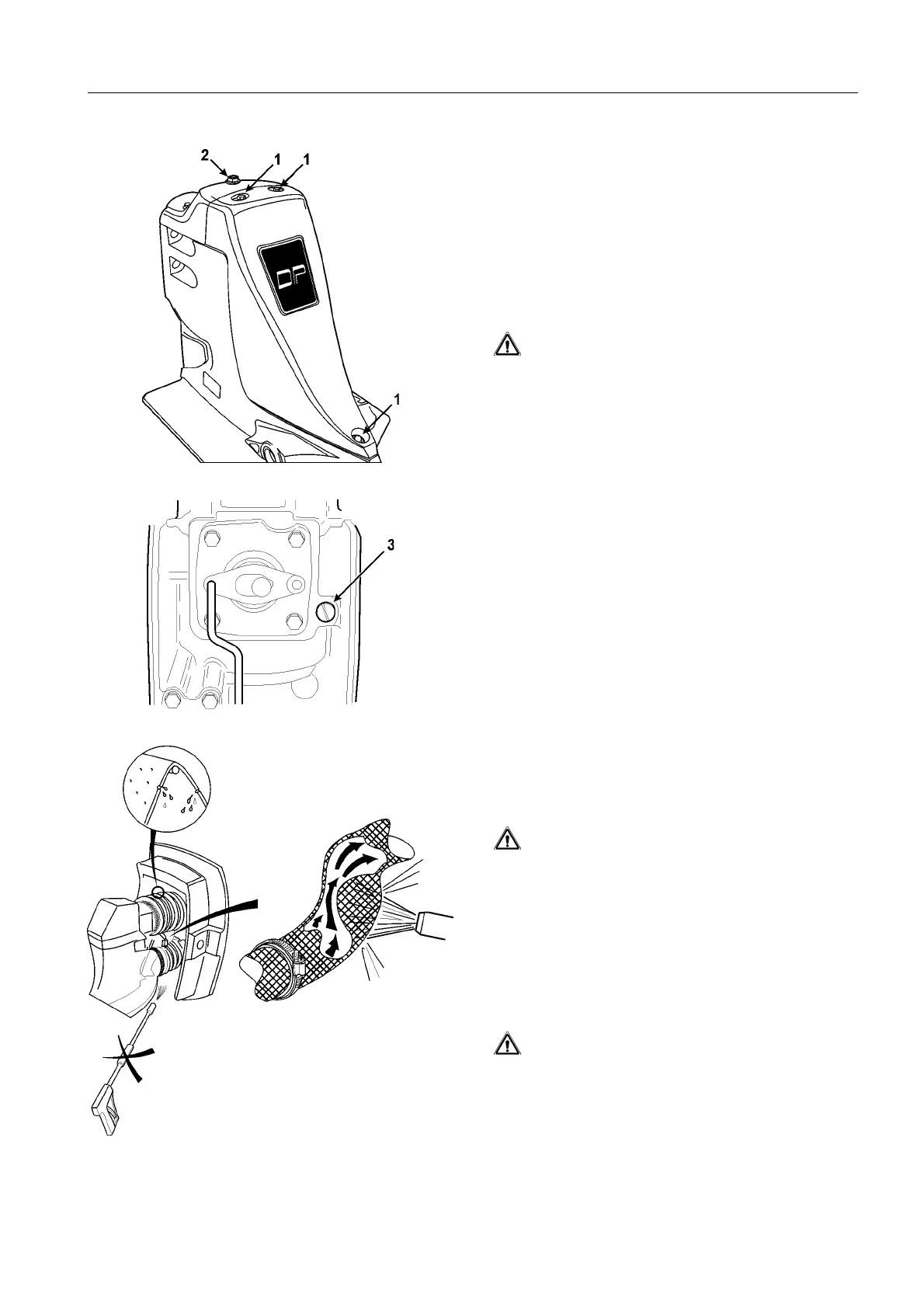 2
1
1
DP
1
3