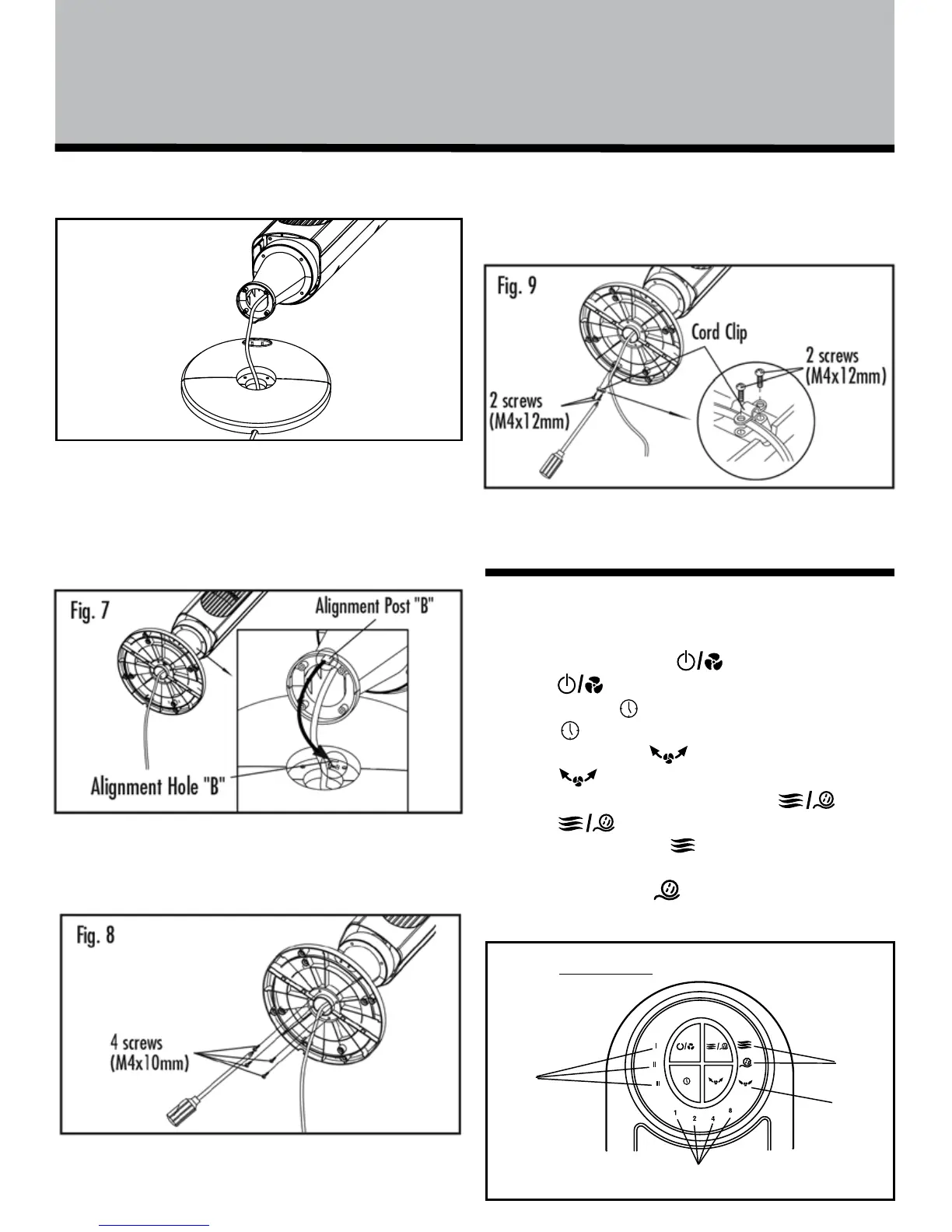 Fig. 9

Cord Clip

2 screws (M4x12mm)

2 screws (M4x12mm)

Fig. 7

Alignment Post "B"

Alignment Hole "B"

Fig. 8

4 screws (M4x10mm)

I

II

III

1 2 4 8