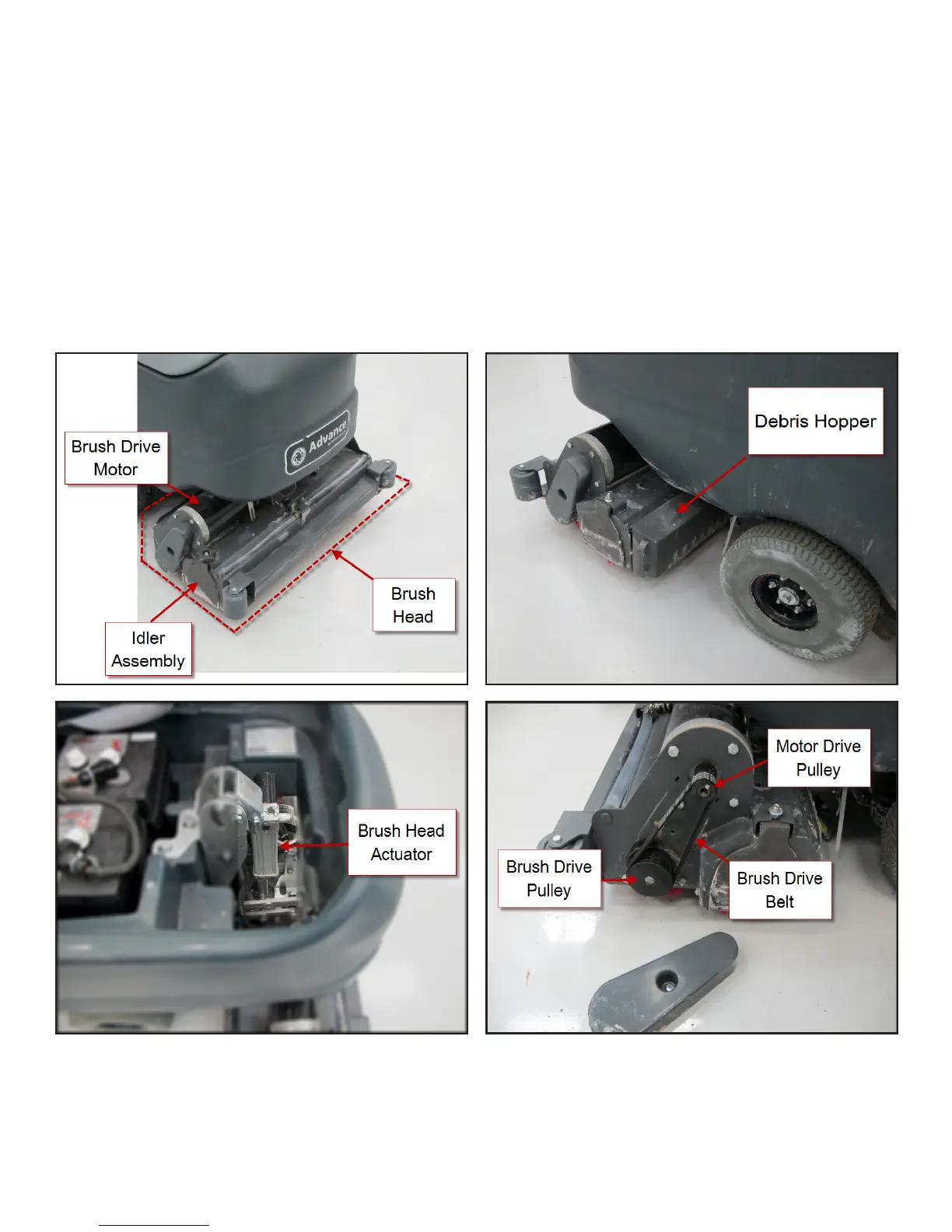 Brush Drive Motor

Advance

Brush Head

Idler Assembly

Debris Hopper

Brush Head Actuator

Motor Drive Pulley

Brush Drive Pulley

Brush Drive Belt