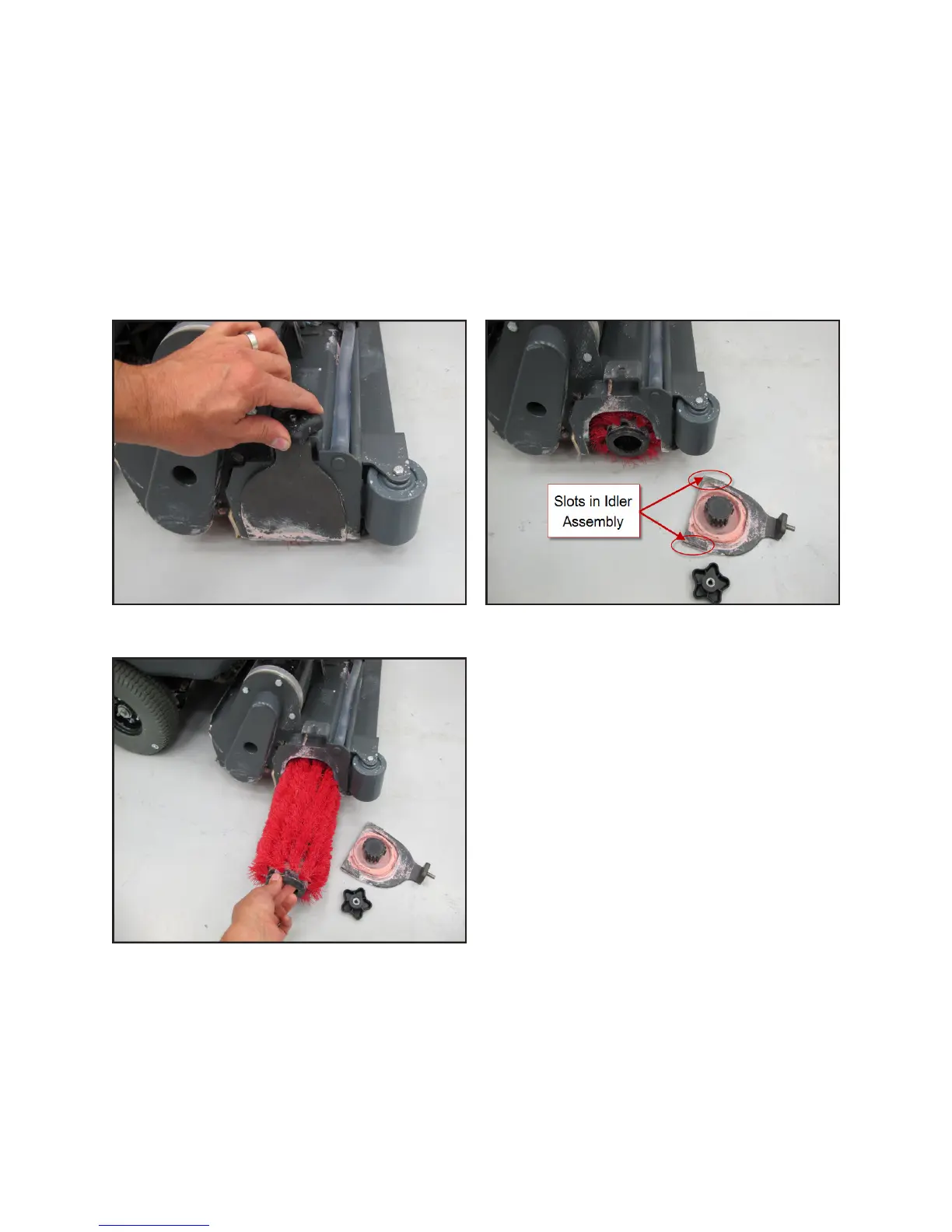 Slots in Idler Assembly