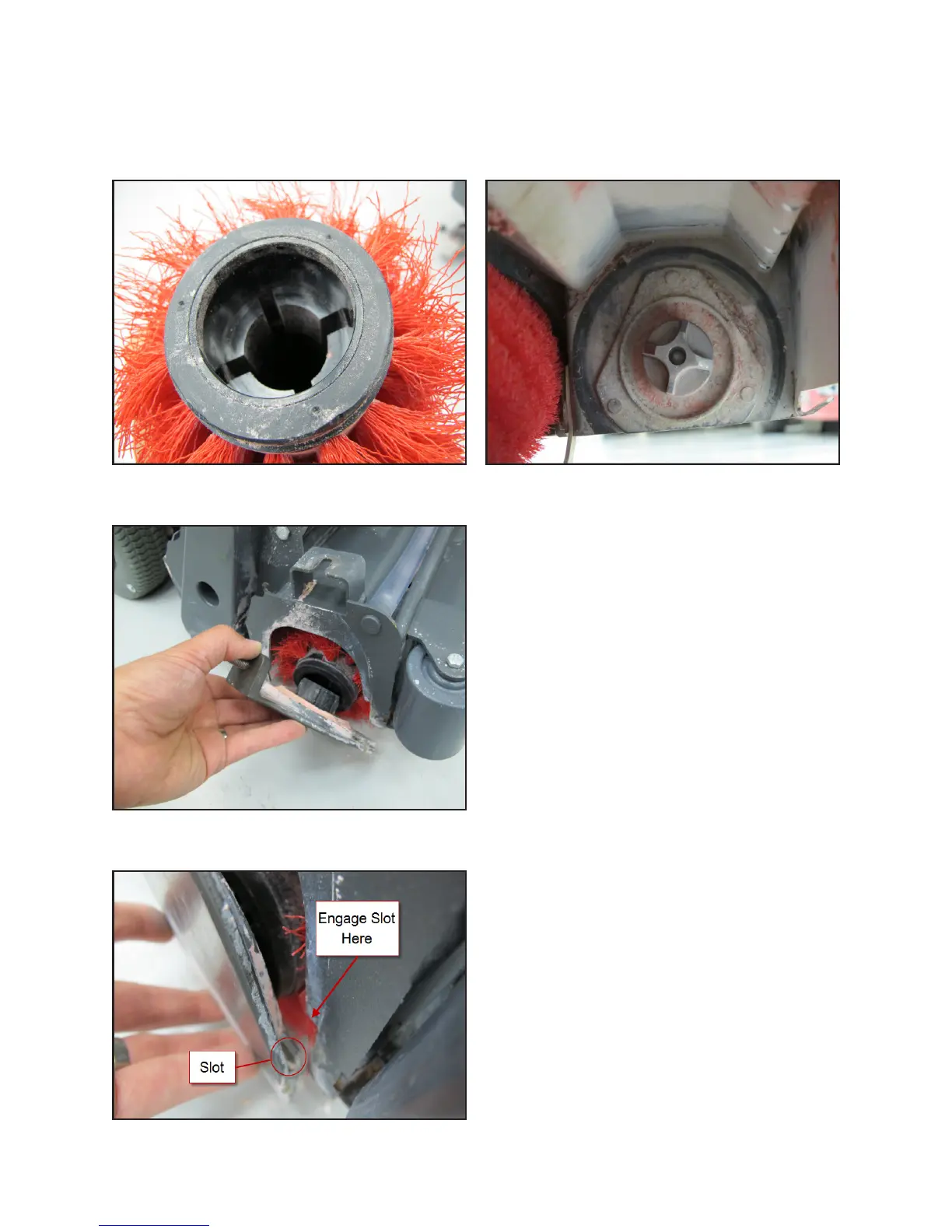 Engage Slot Here

Slot