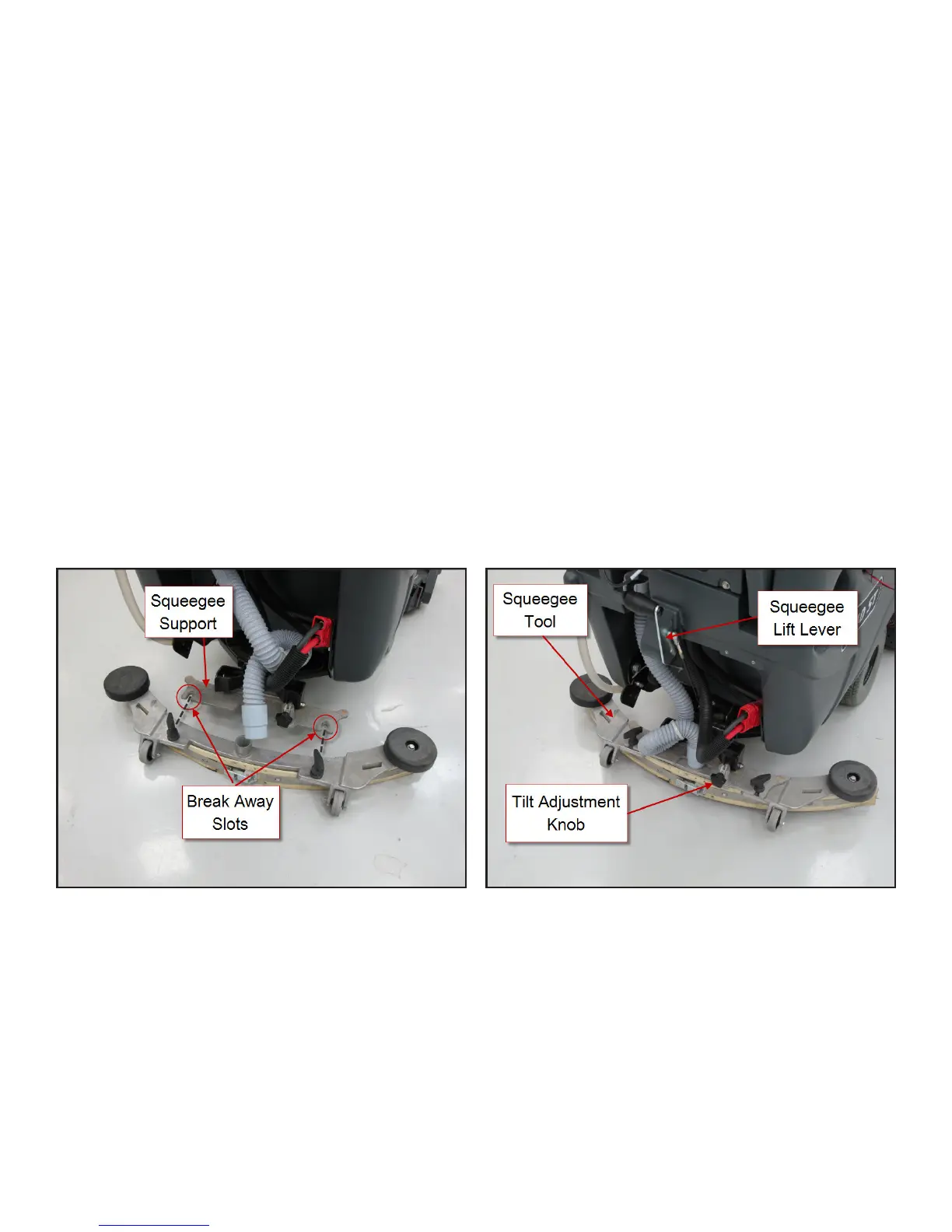 Squeegee Support

Break Away Slots

Squeegee Tool

Squeegee Lift Lever

Tilt Adjustment Knob