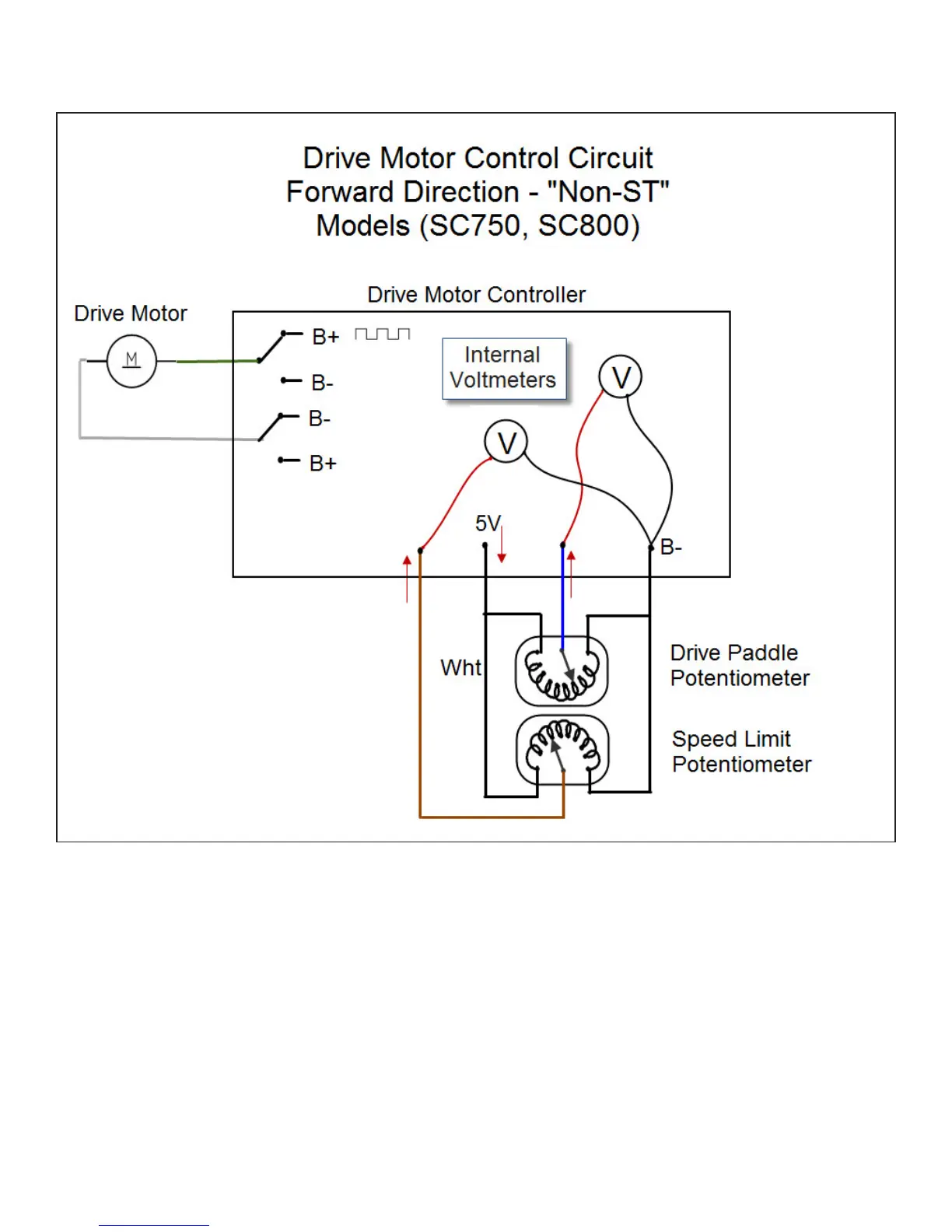 Drive Motor Control Circuit
Forward Direction - "Non-ST"
Models (SC750, SC800)

Drive Motor Controller

Drive Motor

M

B+

B-

B-

B+

Internal Voltmeters

V

V

5V

B-

Wht

Drive Paddle Potentiometer

Speed Limit Potentiometer