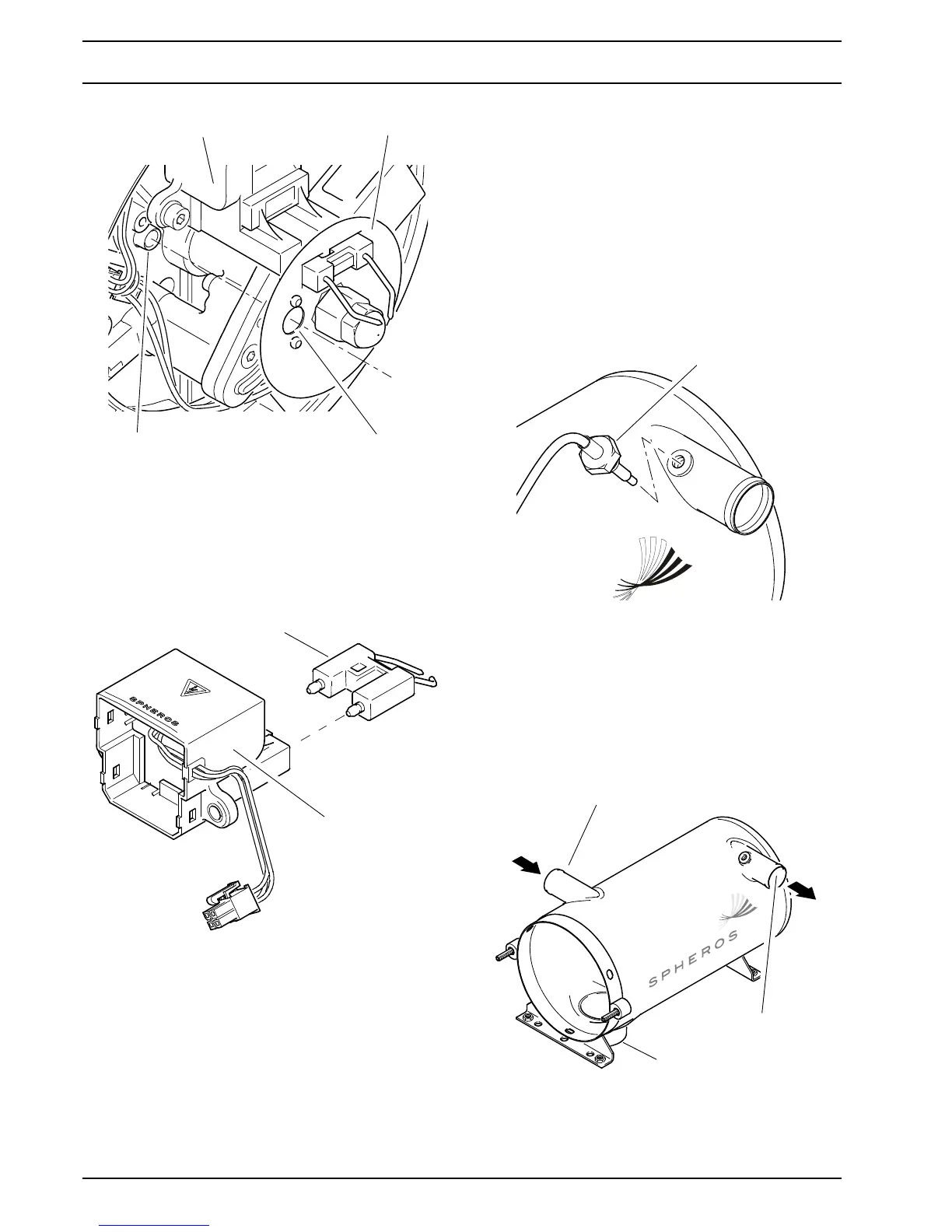 SPHEROS

SPHEROS