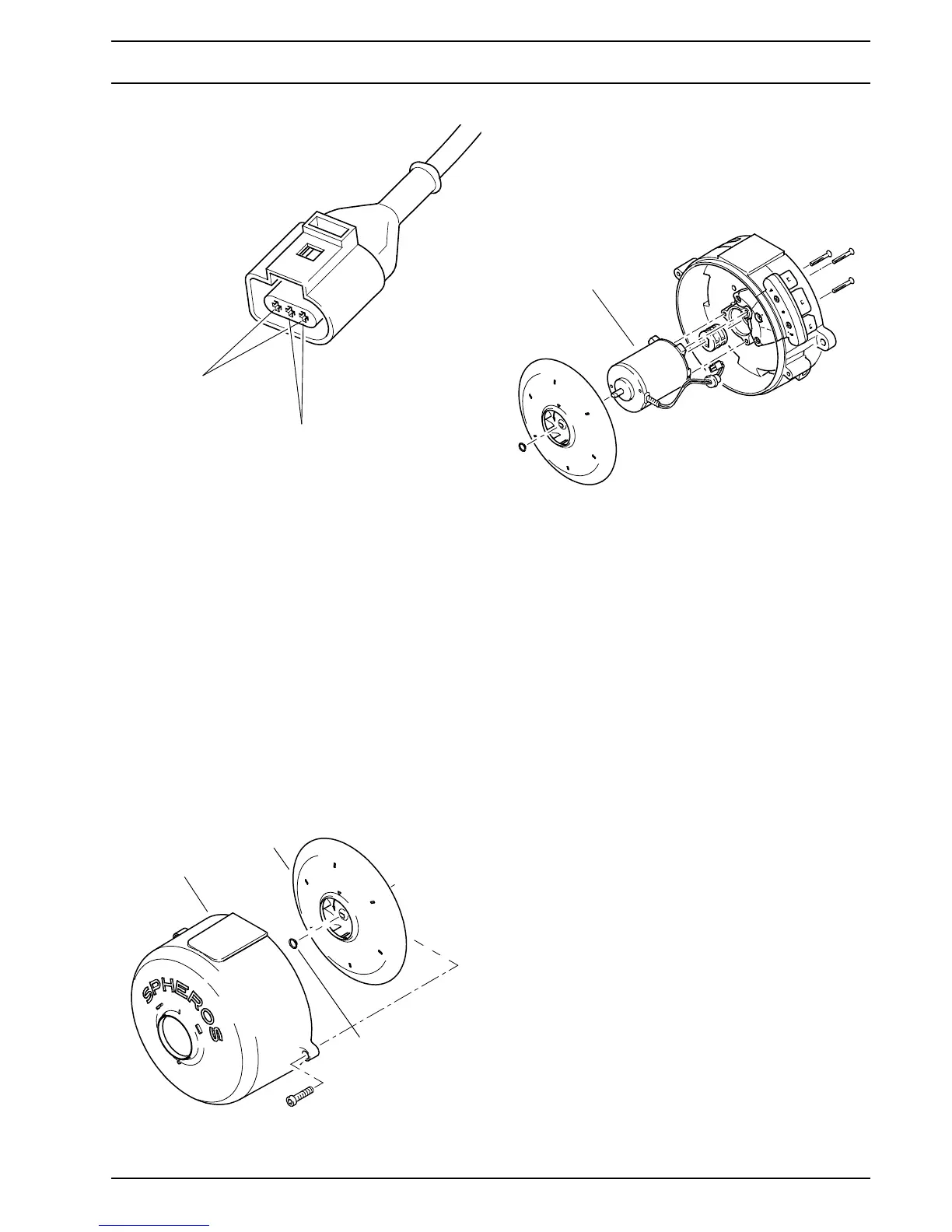 SPHEROS