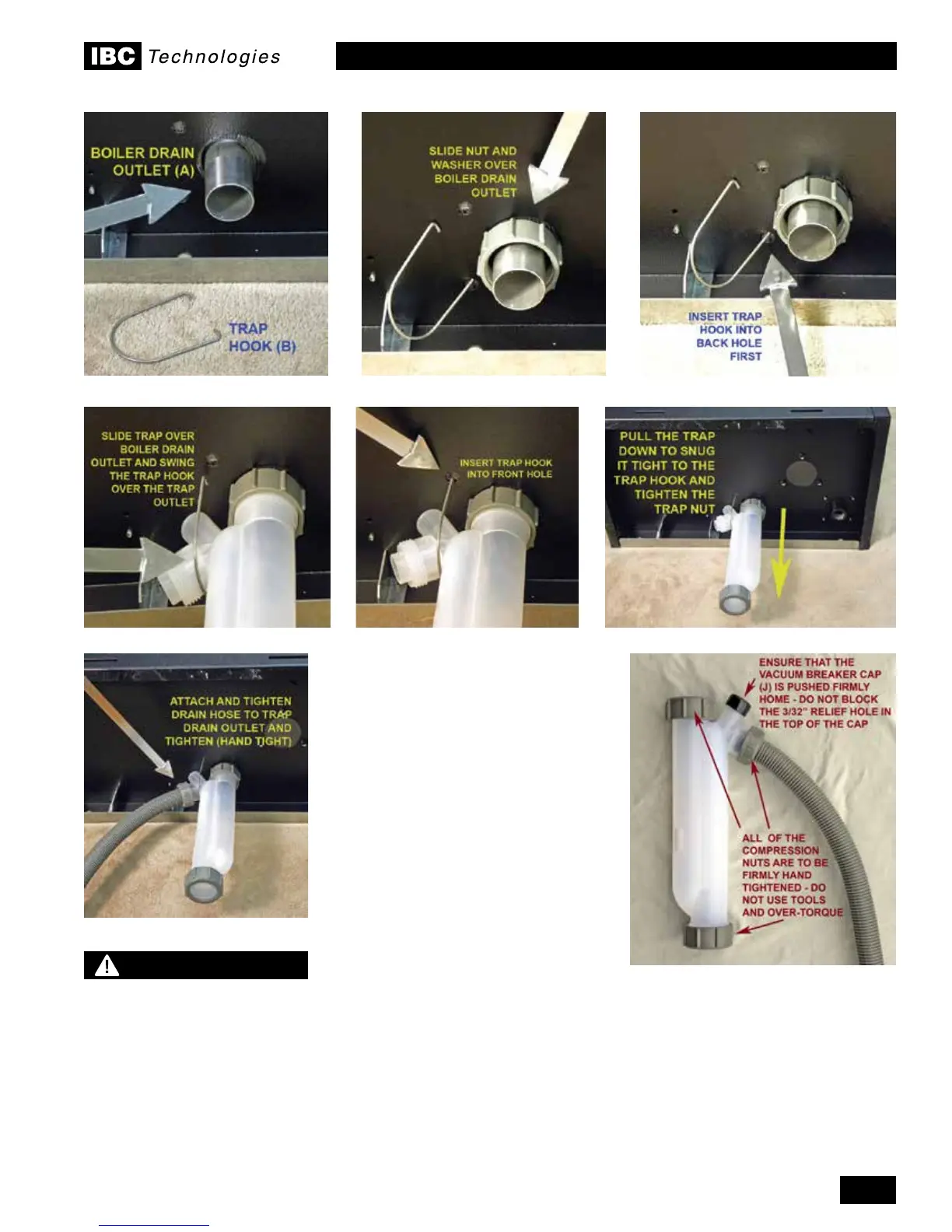 IBC Technologies

BOILER DRAIN OUTLET (A)

TRAP HOOK (B)

SLIDE NUT AND WASHER OVER BOILER DRAIN OUTLET

INSERT TRAP HOOK INTO BACK HOLE FIRST

SLIDE TRAP OVER BOILER DRAIN OUTLET AND SWING THE TRAP HOOK OVER THE TRAP OUTLET

INSERT TRAP HOOK INTO FRONT HOLE

PULL THE TRAP DOWN TO SNUG IT TIGHT TO THE TRAP HOOK AND TIGHTEN THE TRAP NUT

ATTACH AND TIGHTEN DRAIN HOSE TO TRAP DRAIN OUTLET AND TIGHTEN (HAND TIGHT)

ENSURE THAT THE VACUUM BREAKER CAP (J) IS PUSHED FIRMLY HOME - DO NOT BLOCK THE 3/32" RELIEF HOLE IN THE TOP OF THE CAP

ALL OF THE COMPRESSION NUTS ARE TO BE FIRMLY HAND TIGHTENED - DO NOT USE TOOLS AND OVER-TORQUE