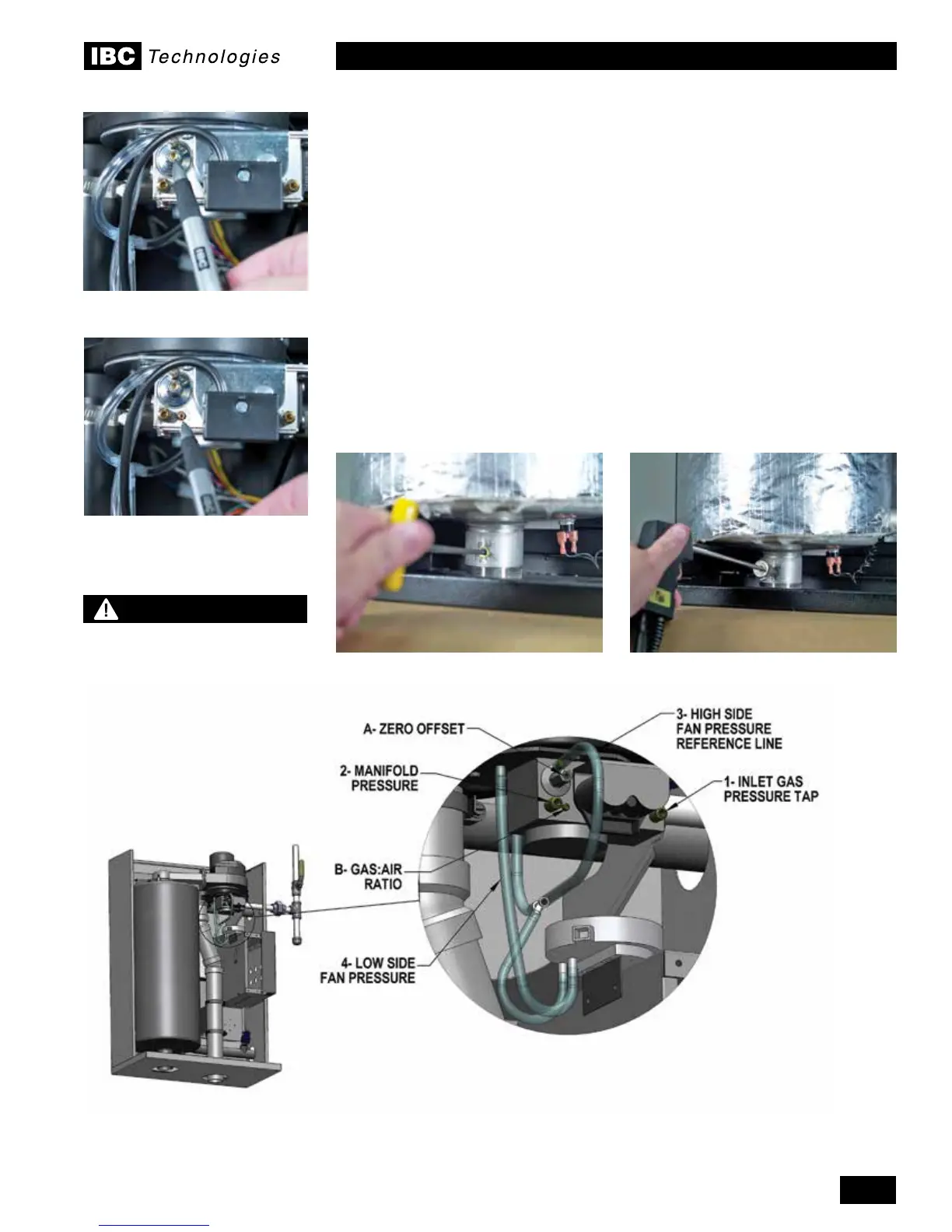 IBC Technologies

A- ZERO OFFSET

3- HIGH SIDE FAN PRESSURE REFERENCE LINE

2- MANIFOLD PRESSURE

1- INLET GAS PRESSURE TAP

B- GAS:AIR RATIO

4- LOW SIDE FAN PRESSURE