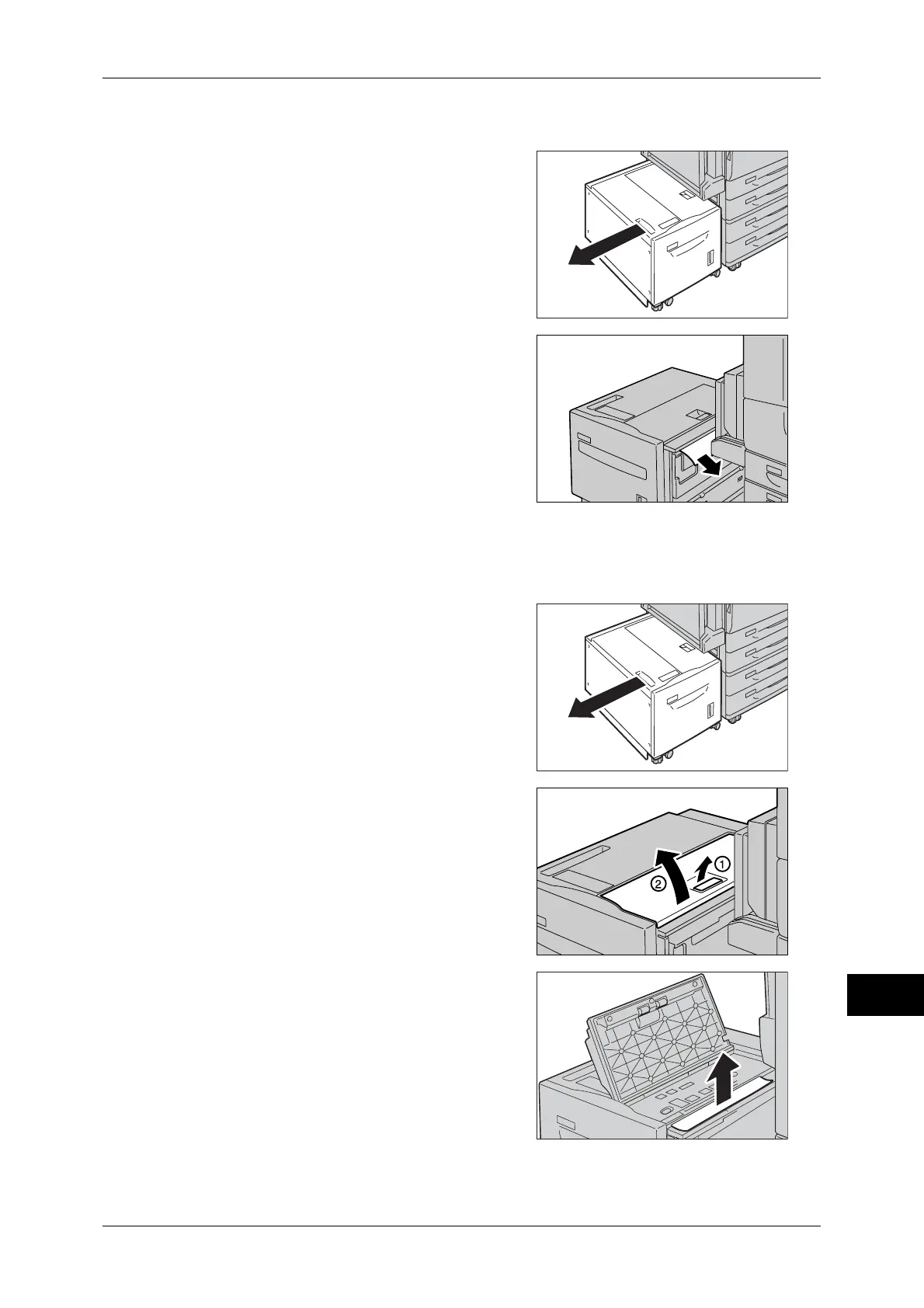 ①

②