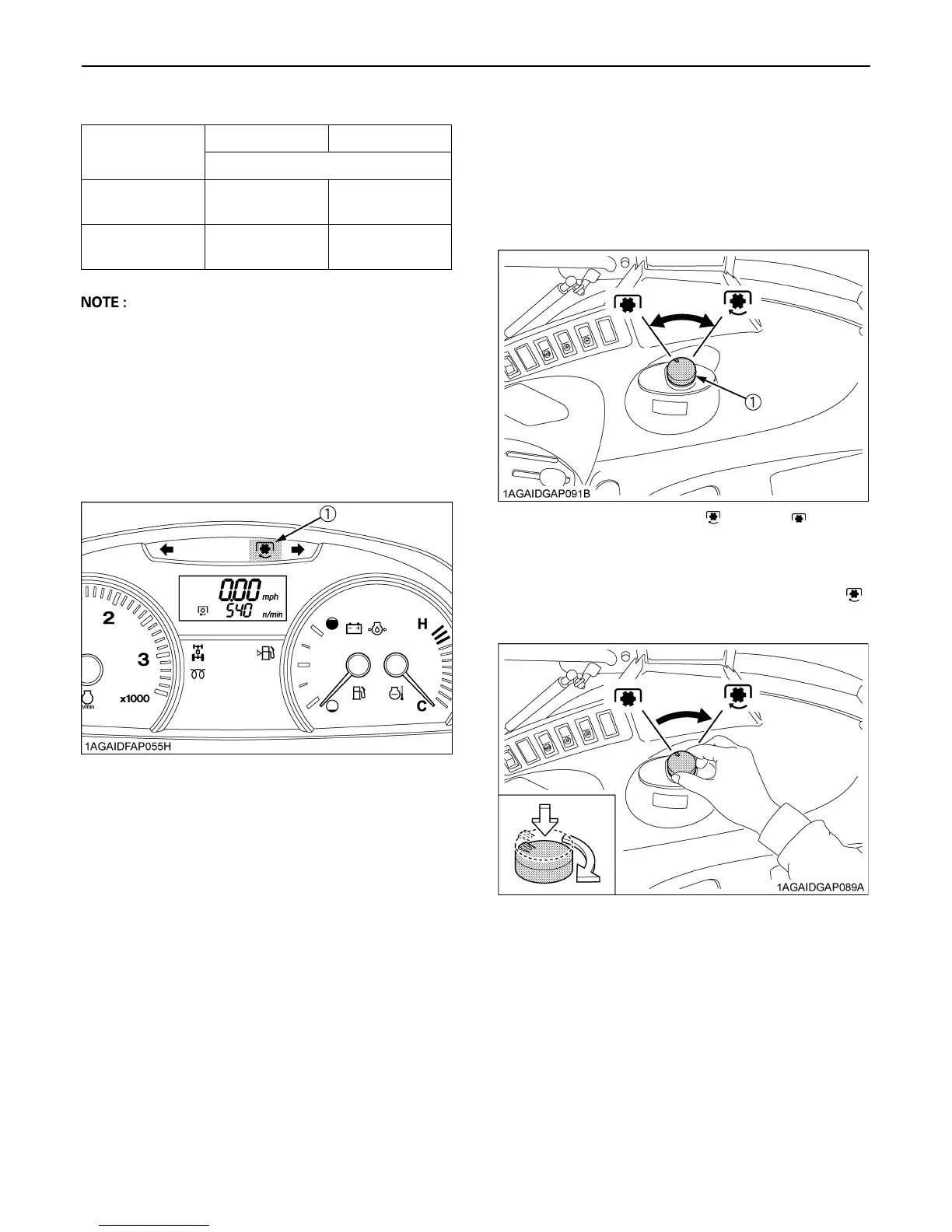 NOTE :

①

0.00 mph

540 n/min

2

3

x1000

n/min

H

C

1AGAIDFAP055H

①

1AGAIDGAP091B

1AGAIDGAP089A