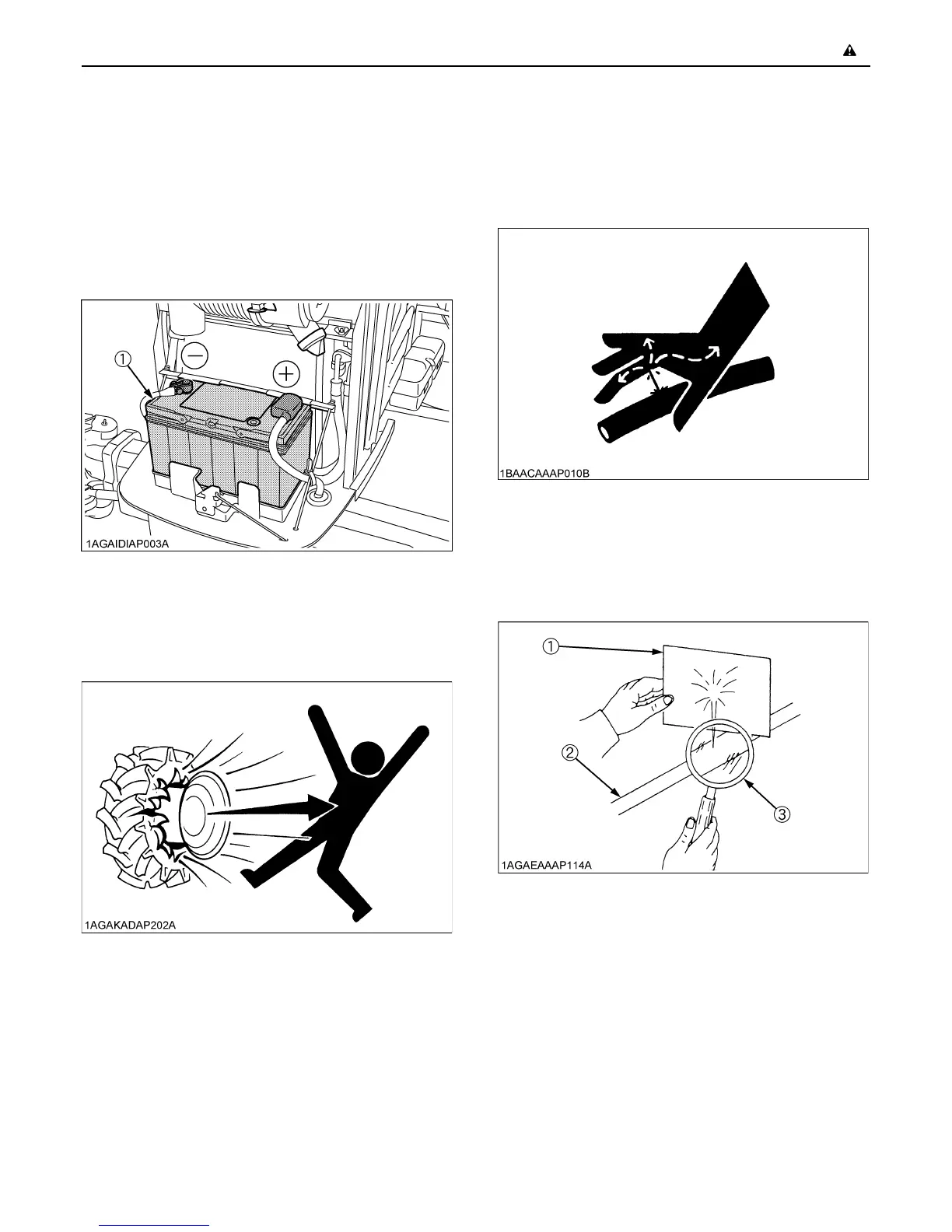 ①

1AGAIDIAP003A

1AGAKADAP202A

1BAACAAAP010B

①

②

③

1AGAEAAAP114A