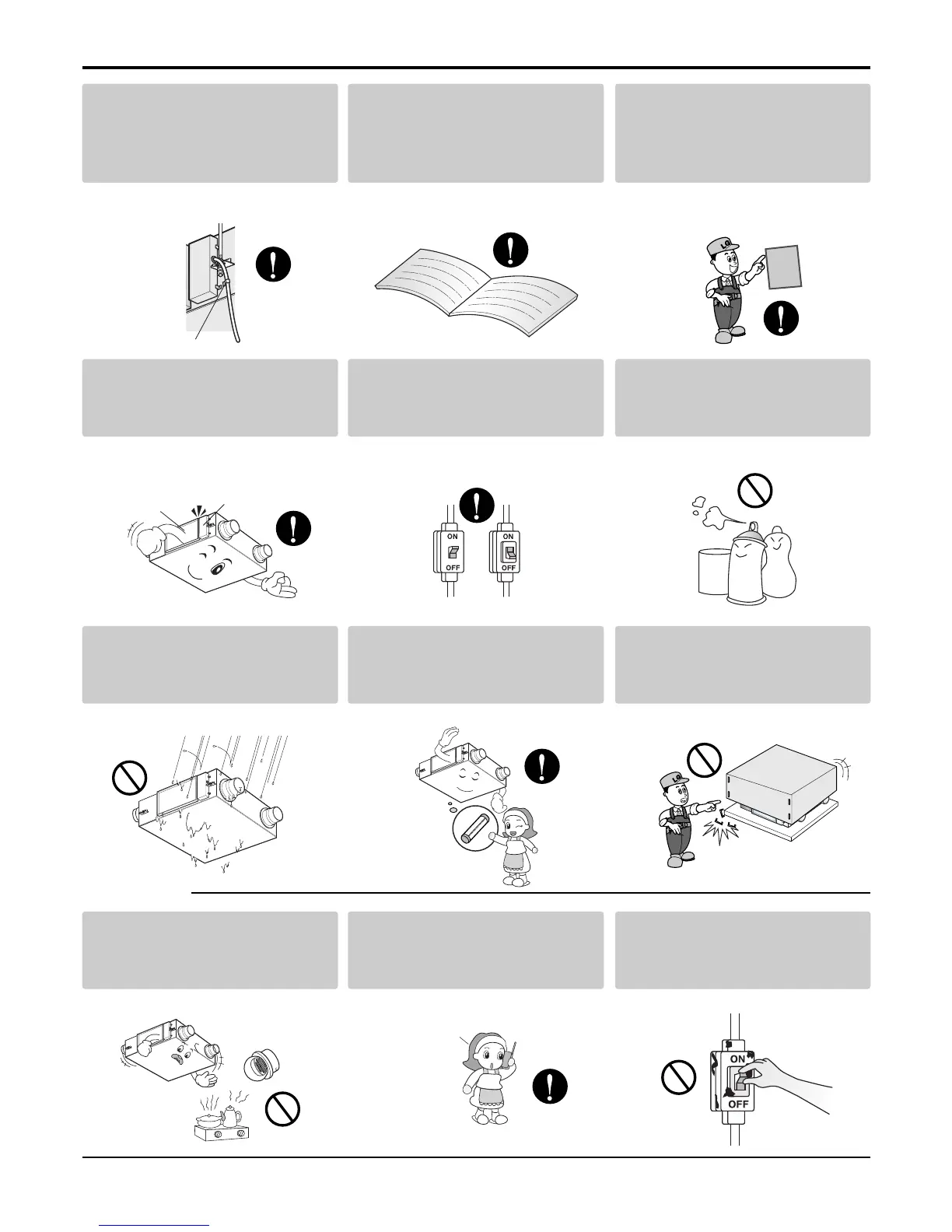 ON
OFF
ON
OFF
ON
OFF