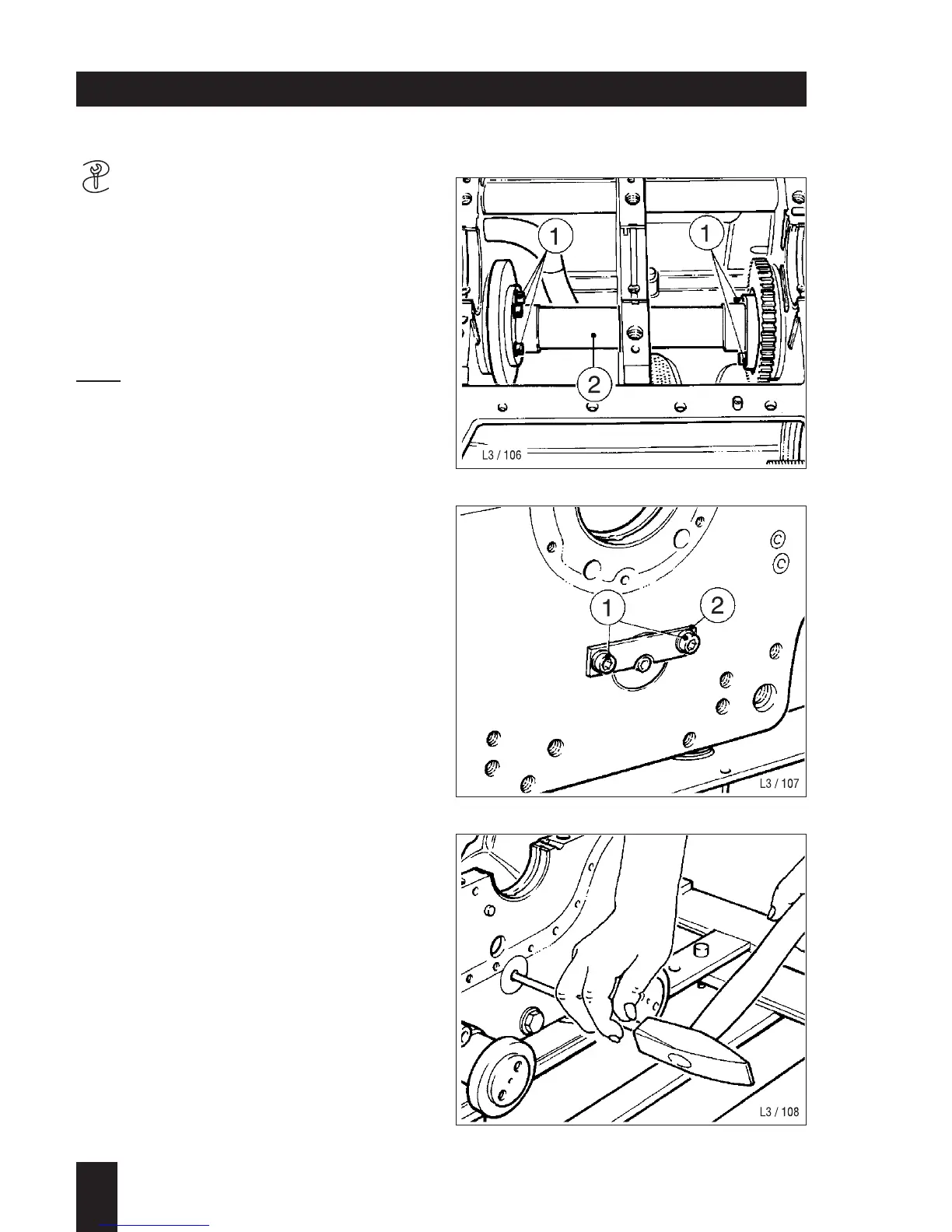 1

1

2

L3 / 106

1

2

L3 / 107

L3 / 108