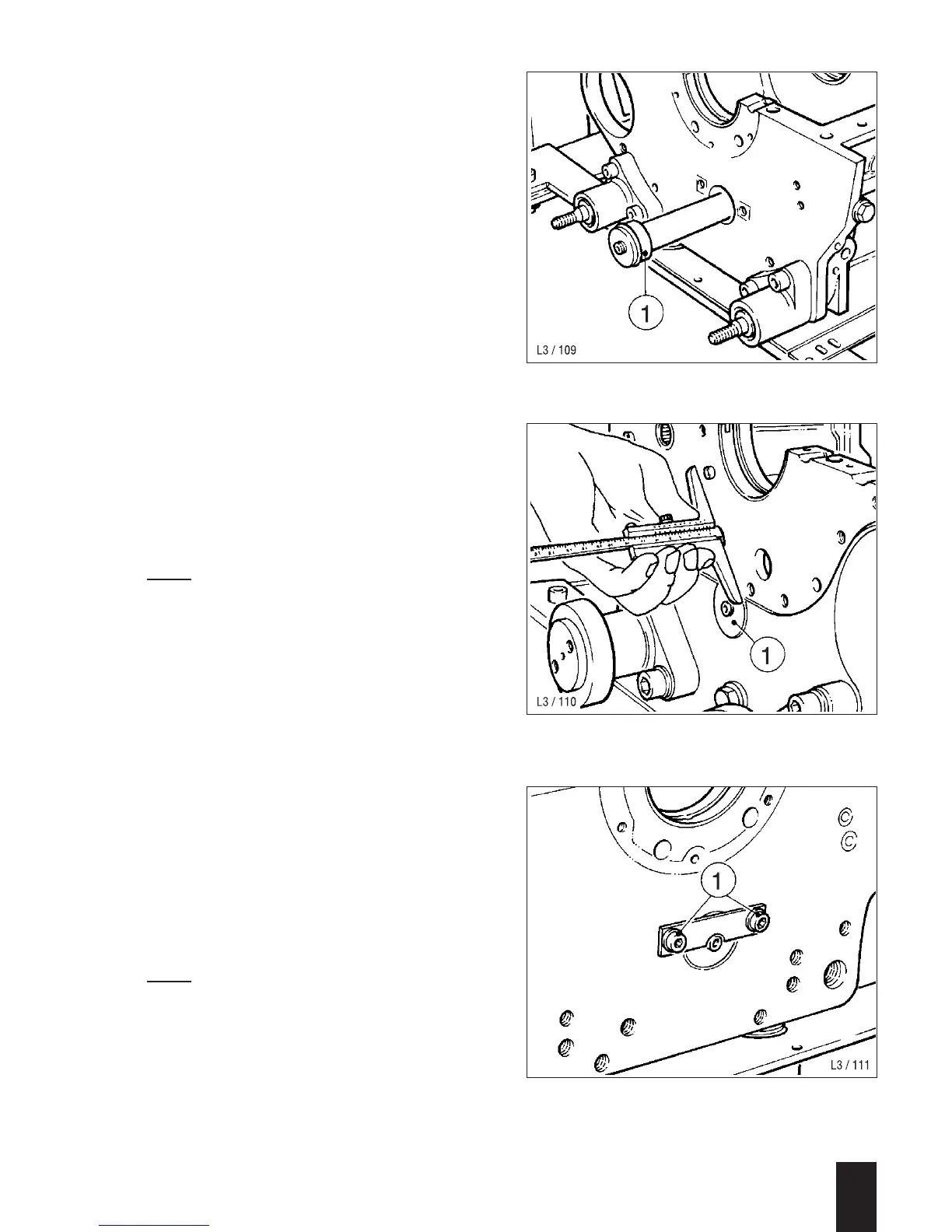 1

L3 / 109

1

L3 / 110

1

L3 / 111