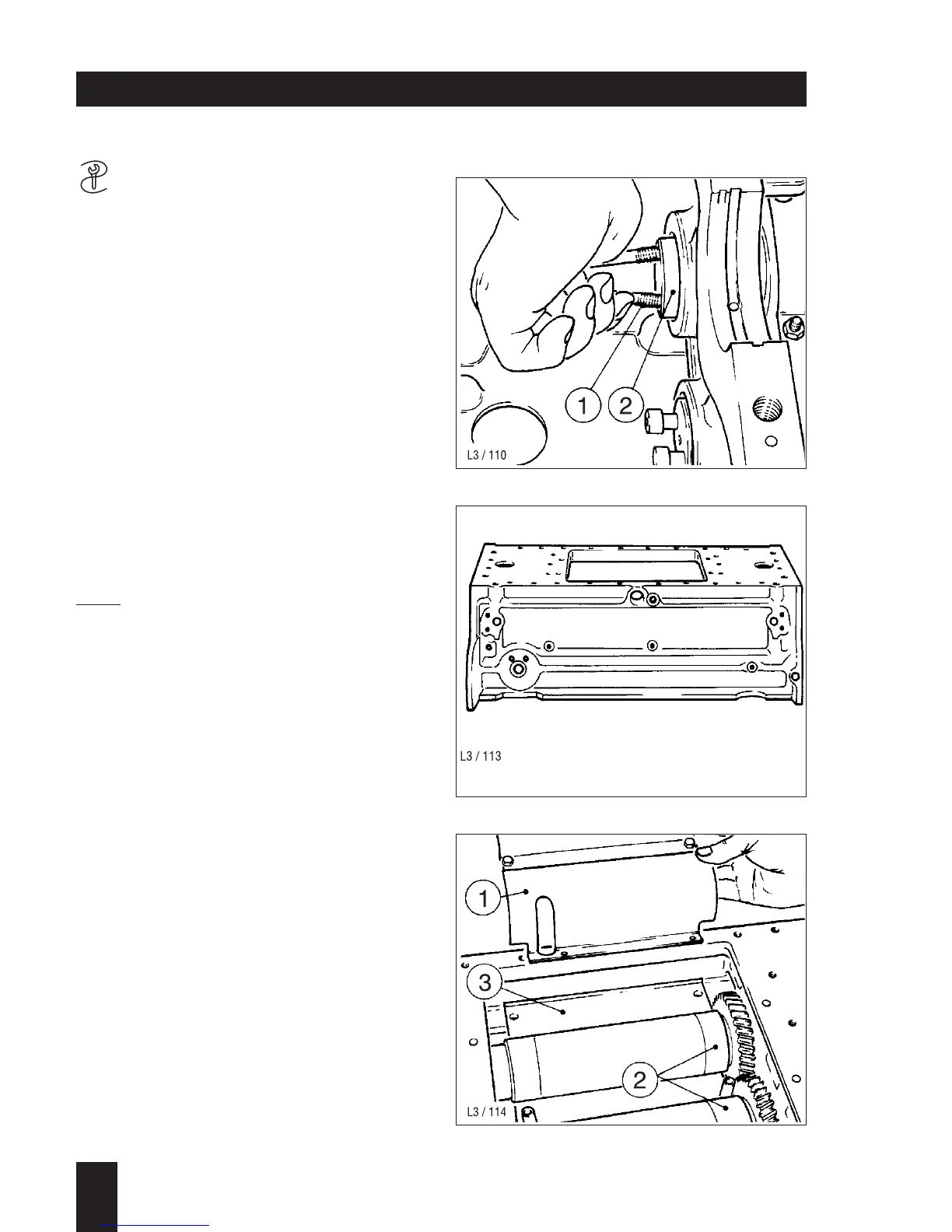 1

2

L3 / 110

L3 / 113

1

3

2

L3 / 114