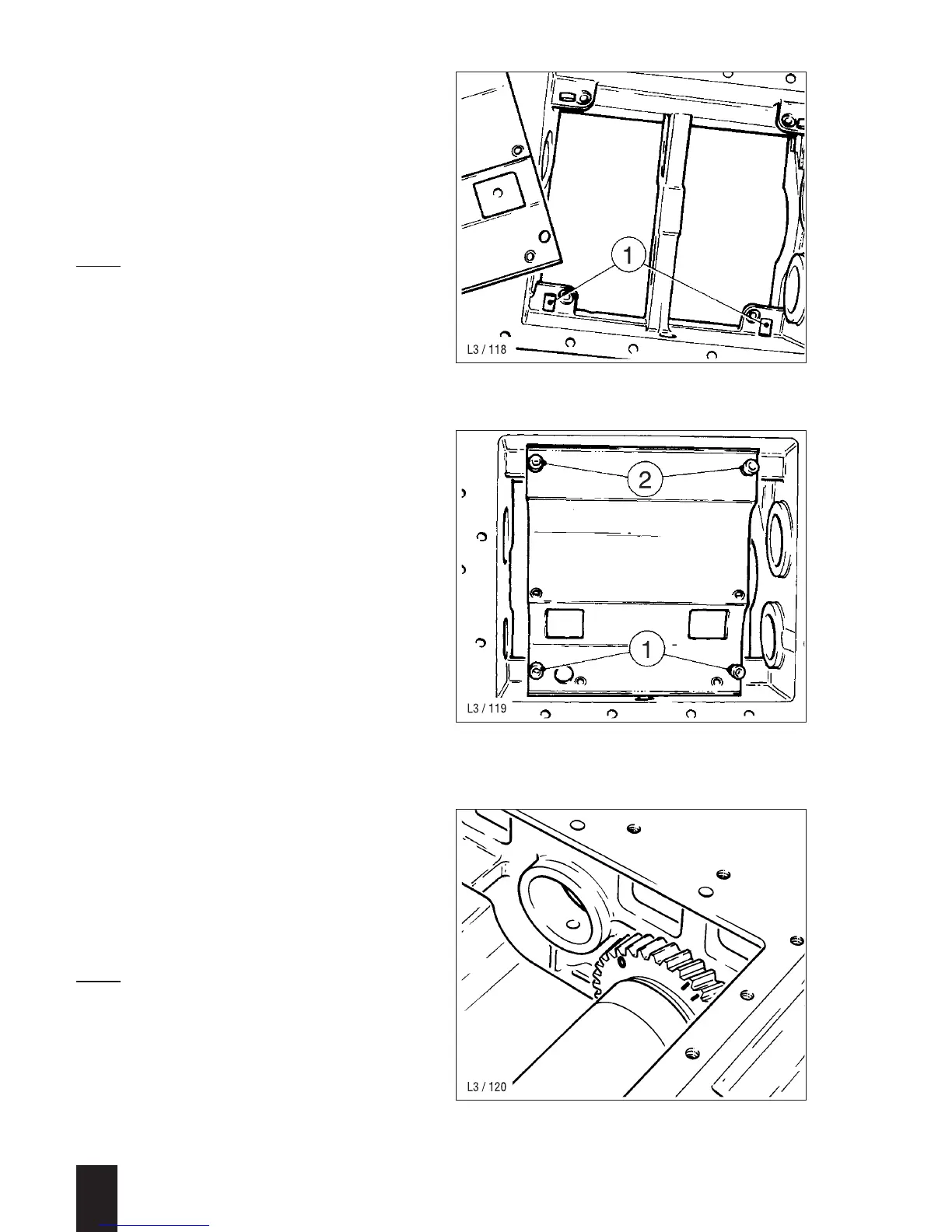 1

L3 / 118

2

1

L3 / 119

L3 / 120