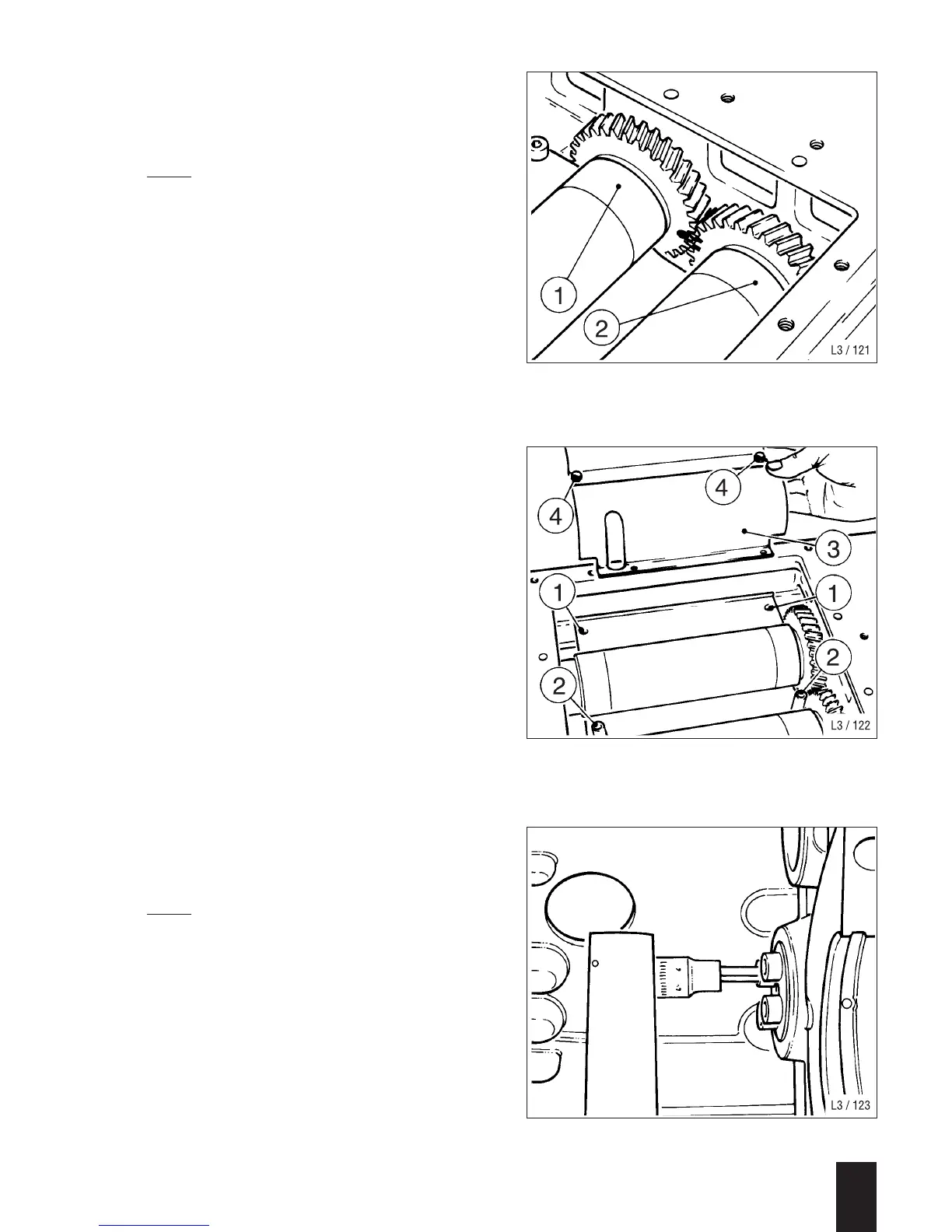 1
2
L3 / 121

4
4
3
1
1
2
2
L3 / 122

L3 / 123