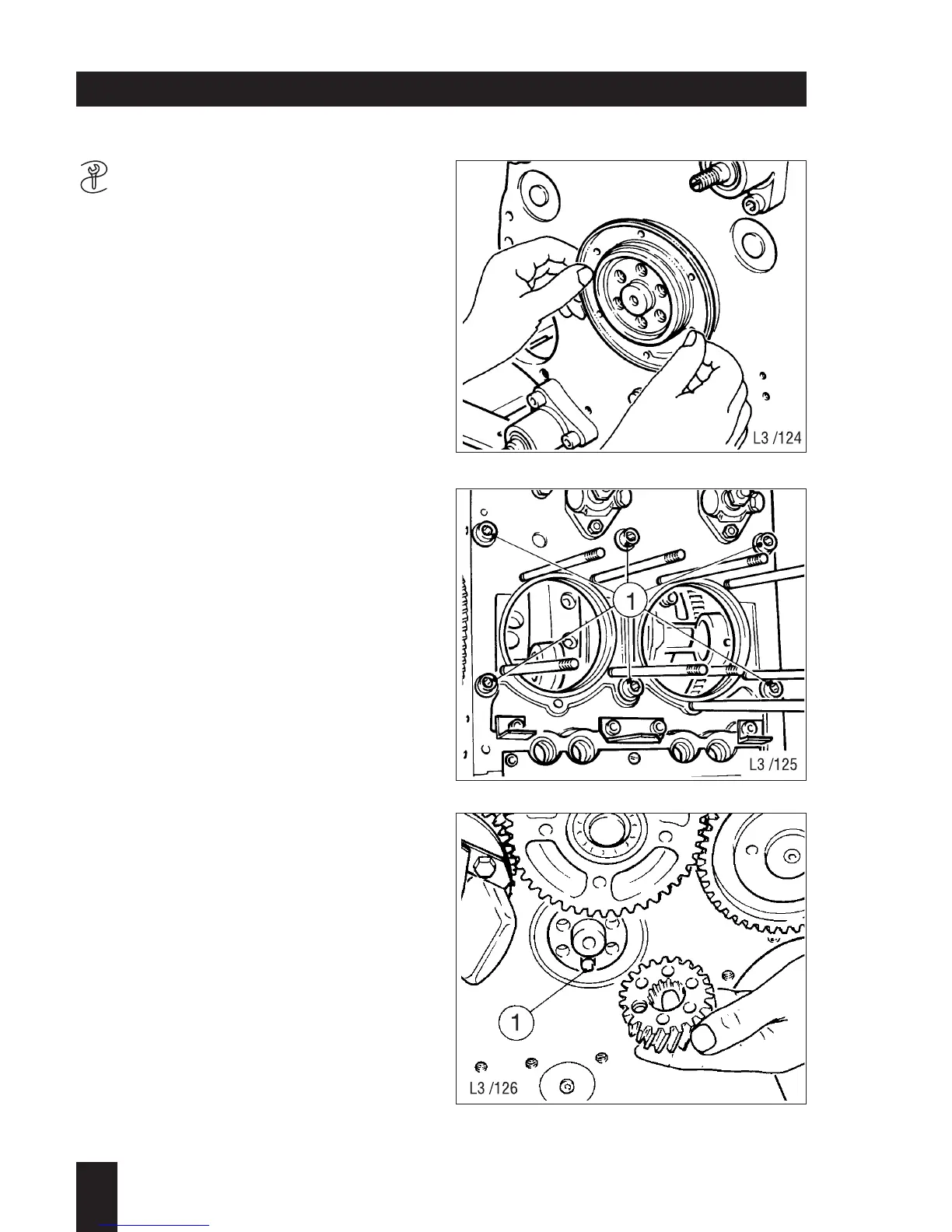 L3 /124

1

L3 /125

1

L3 /126