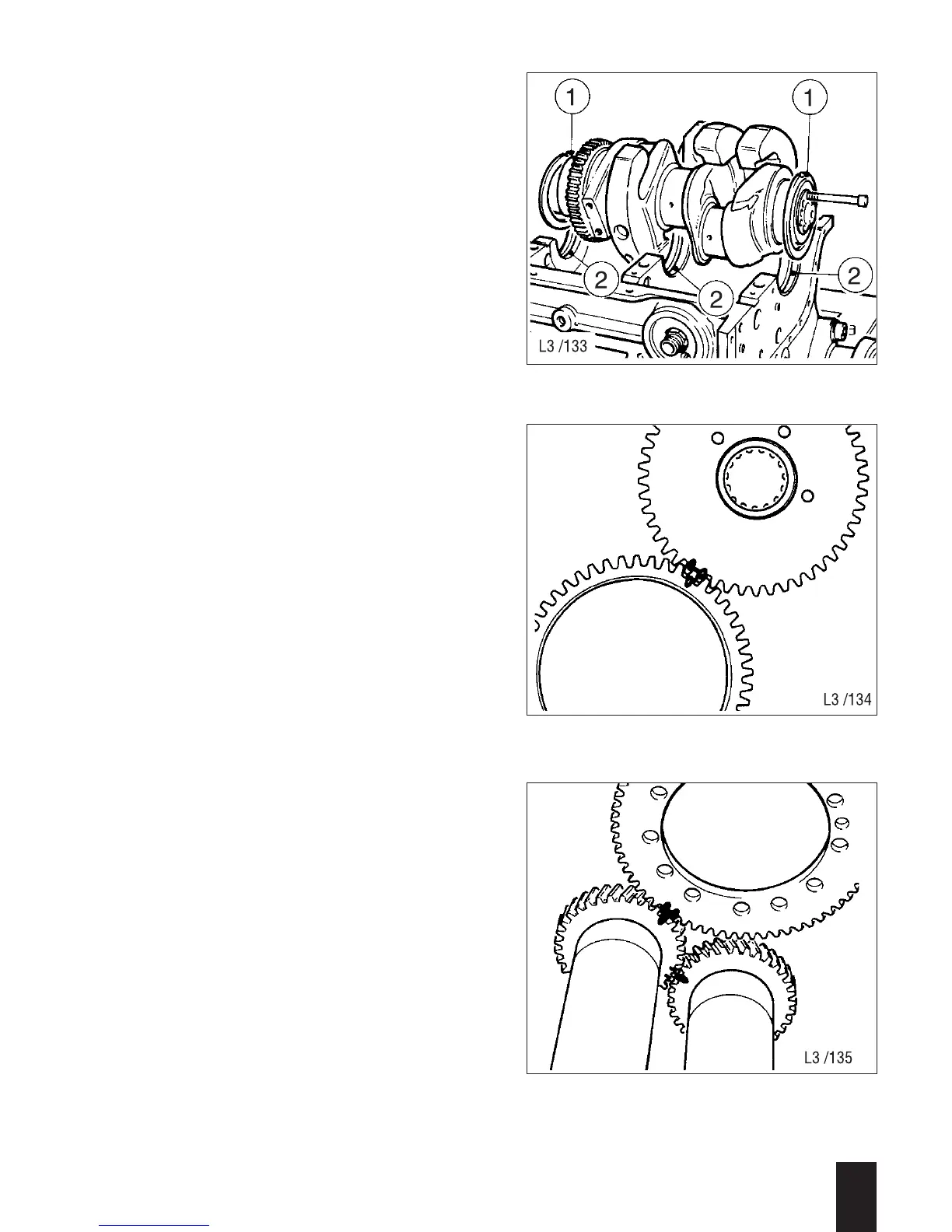 1
1
2
2
2
L3 /133

L3 /134

L3 /135