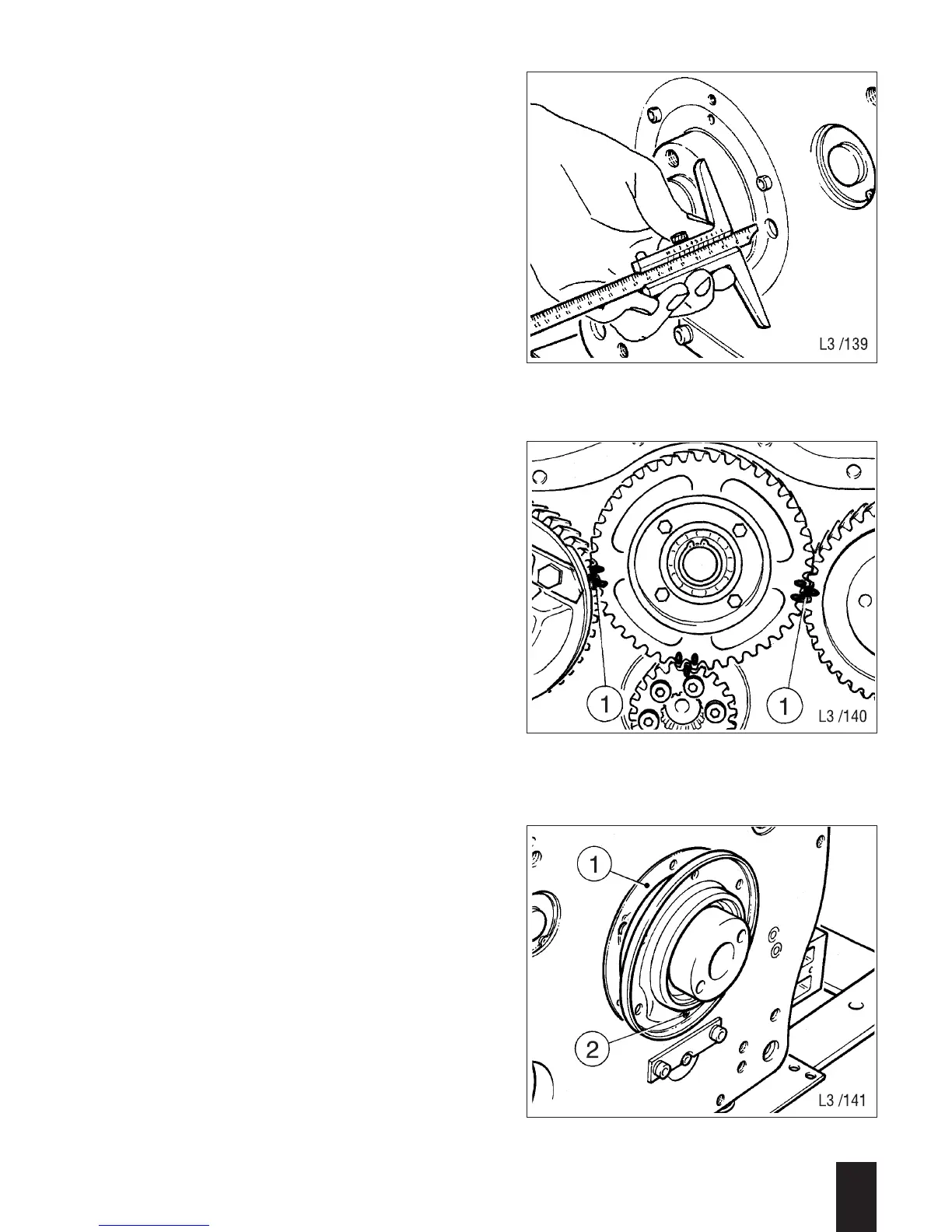 L3 /139

1

1

L3 /140

1

2

L3 /141