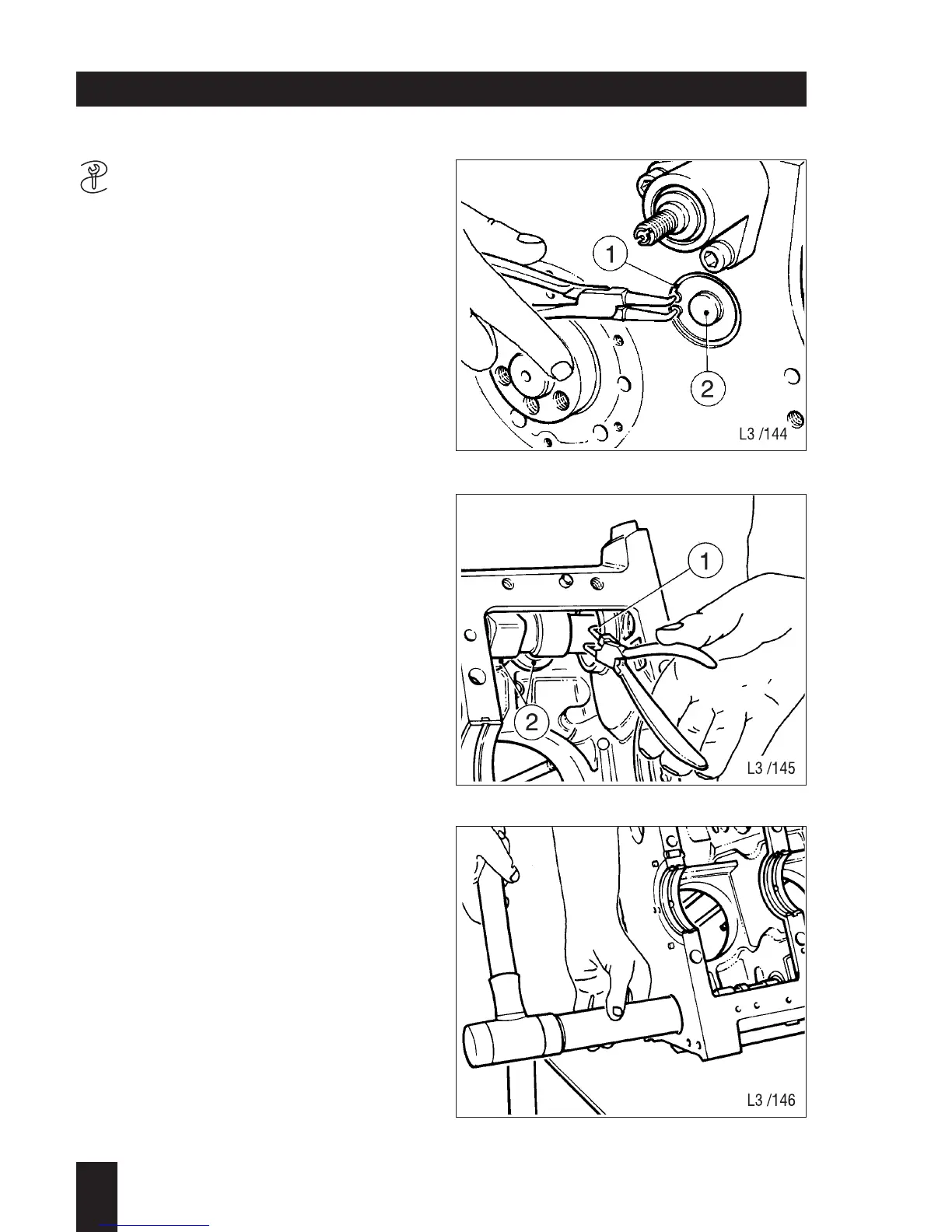 1
2
L3 /144

1
2
L3 /145

L3 /146