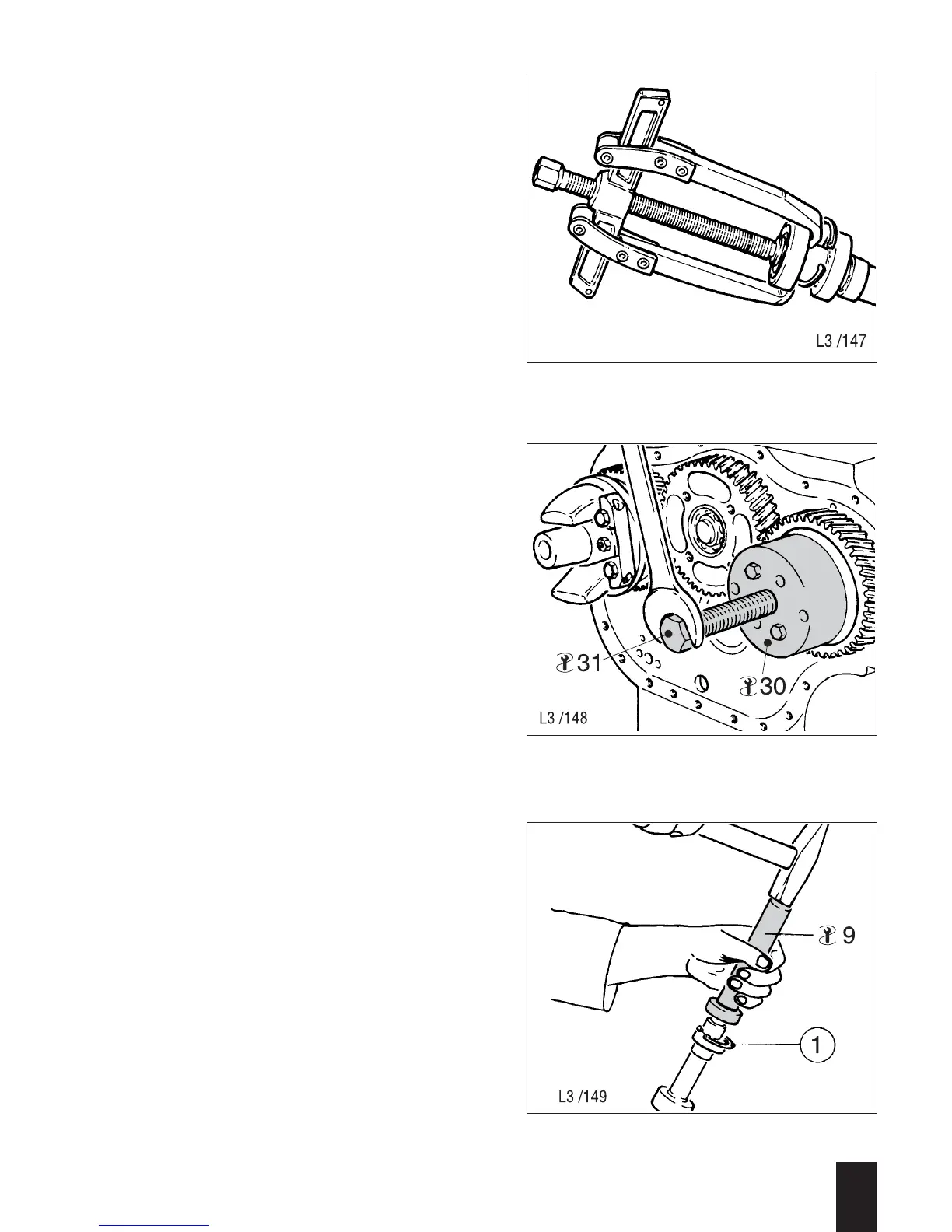 L3 /147

31

30

L3 /148

9

1

L3 /149