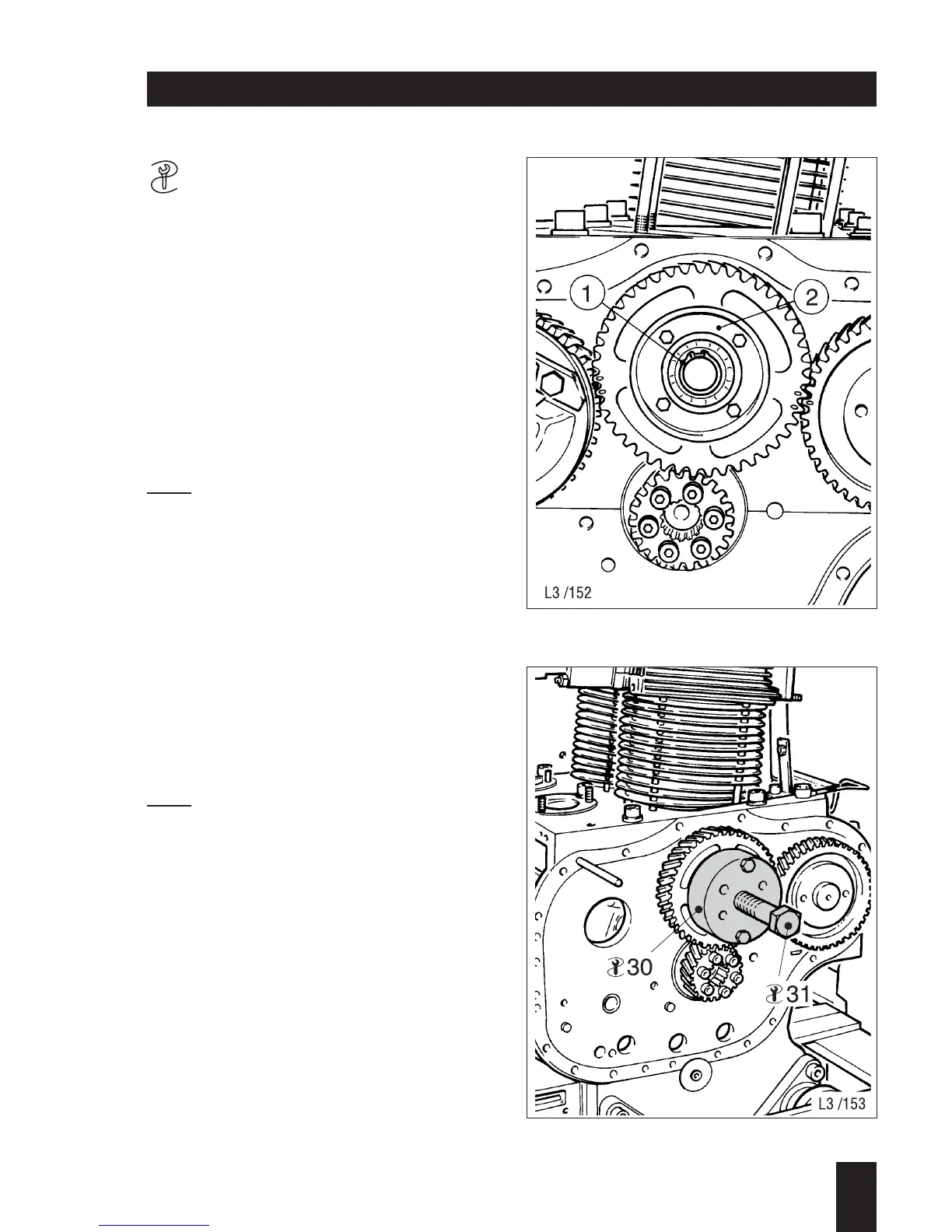 1

2

L3 /152

30

31

L3 /153