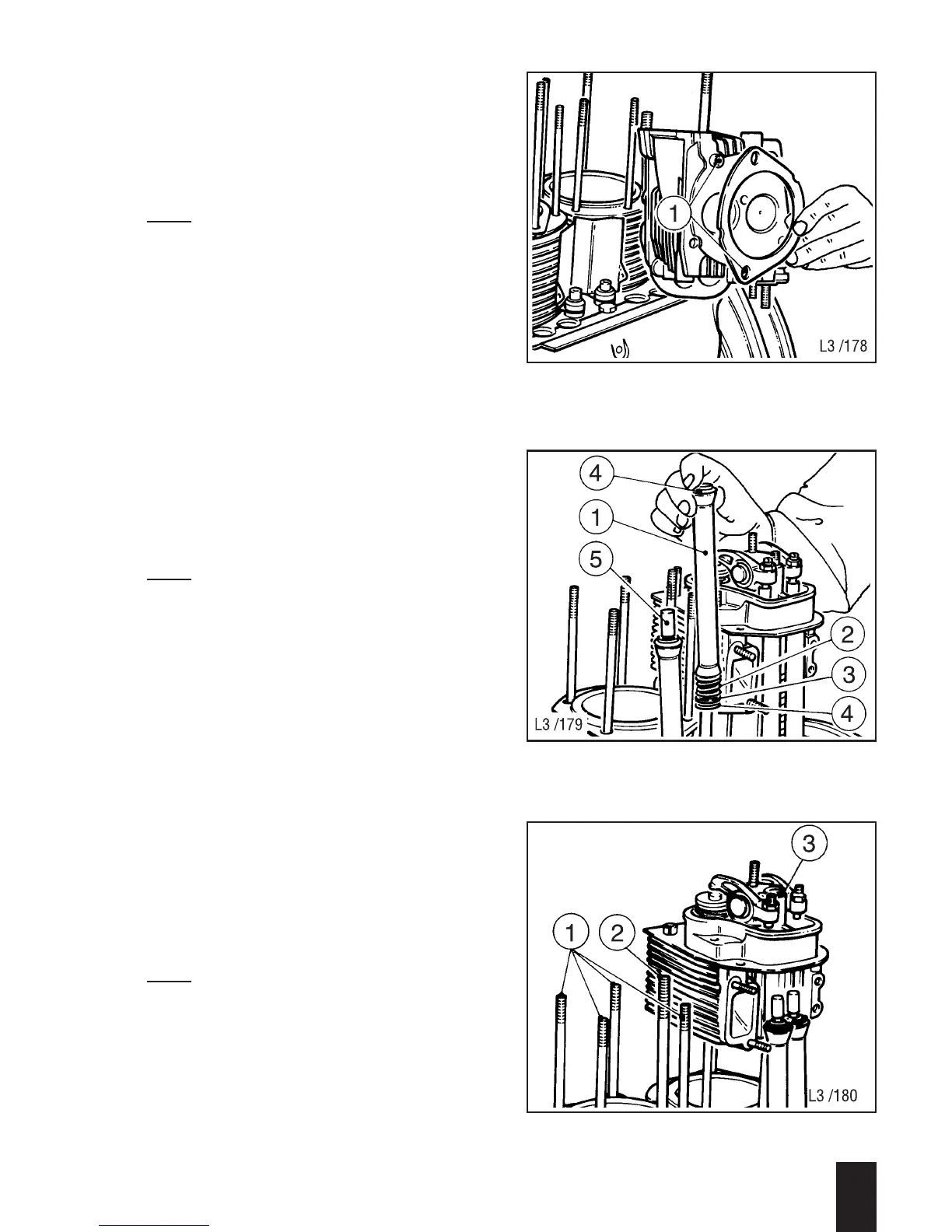 1

L3 /178

4

1

5

2

3

4

L3 /179

3

1

2

L3 /180