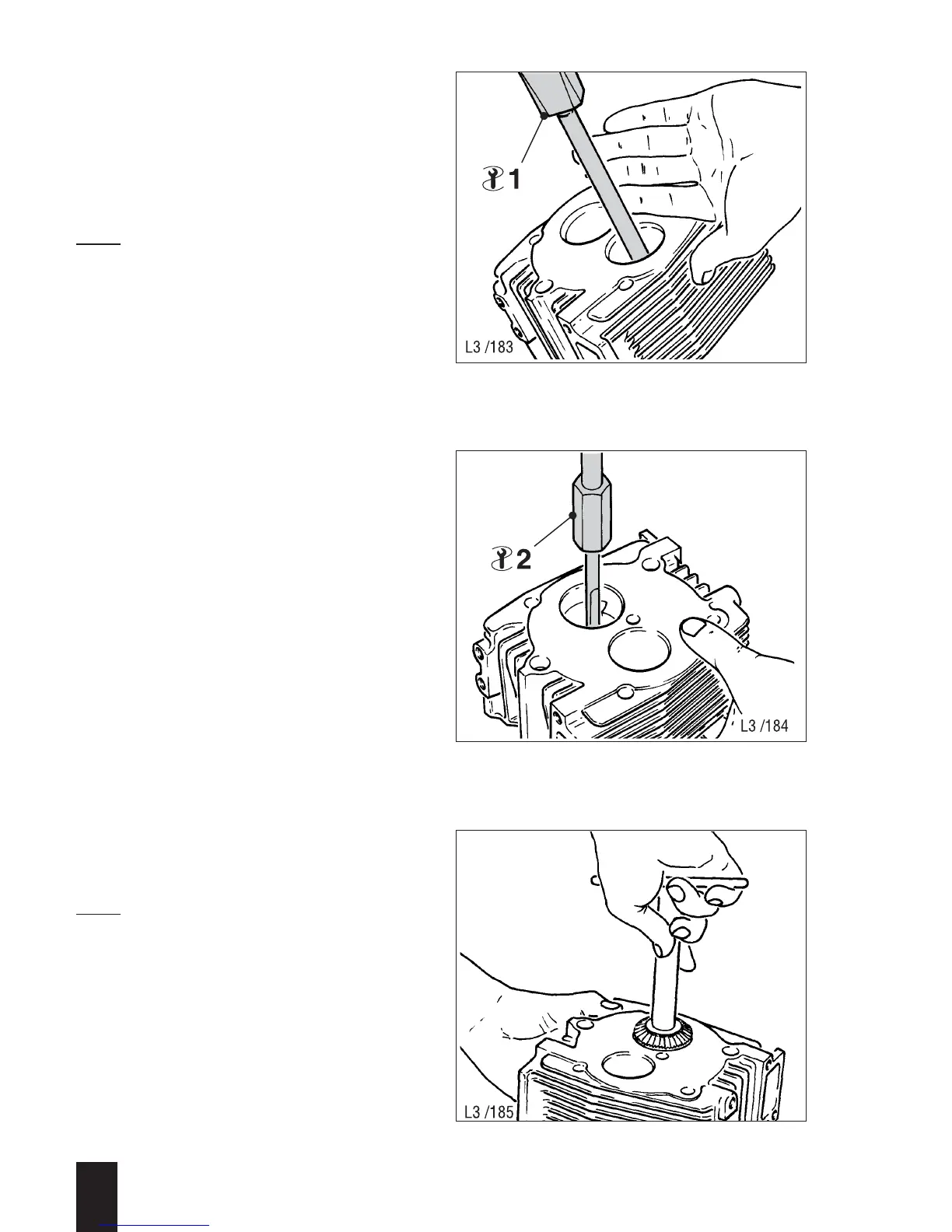 1

L3 /183

2

L3 /184

L3 /185