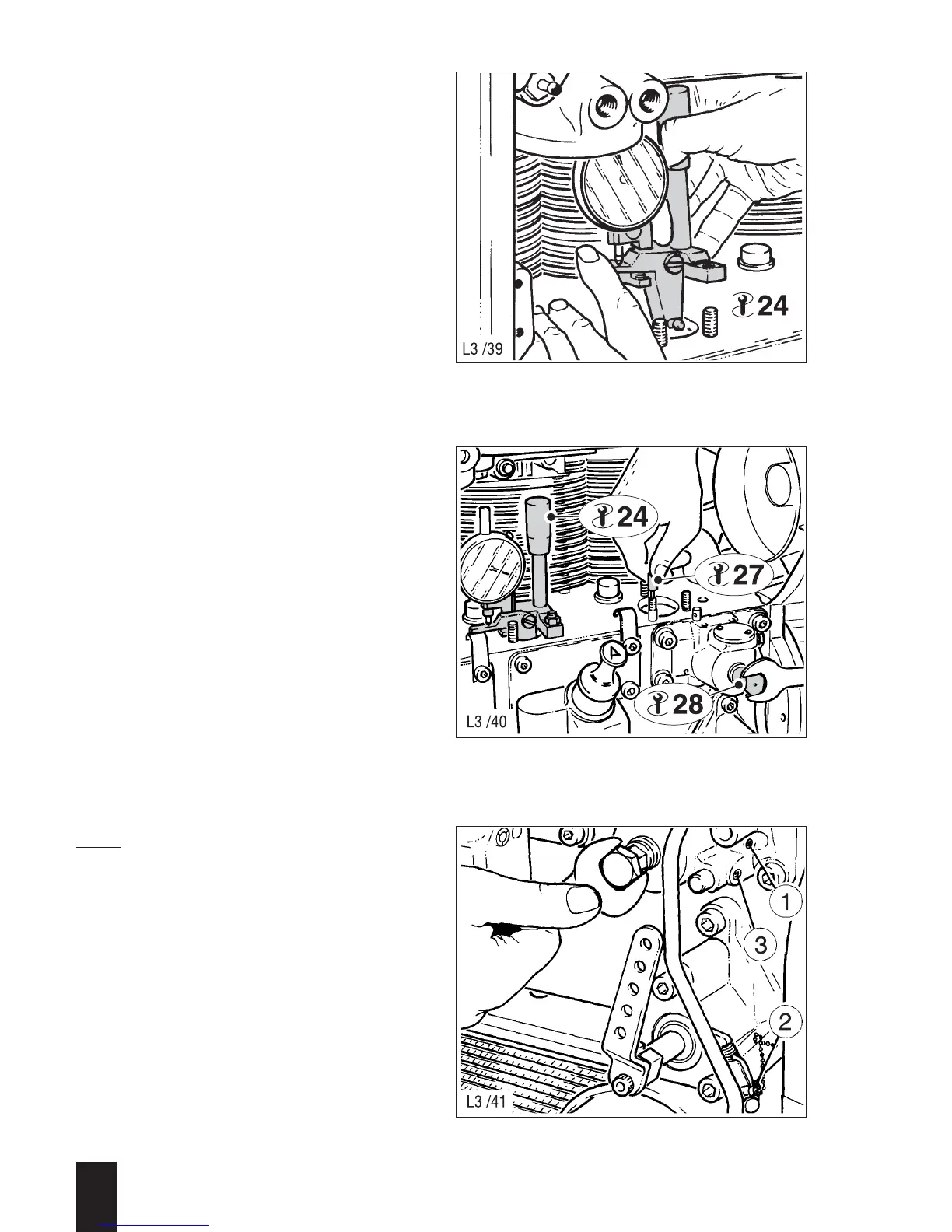 24

L3 /39

24

27

A

28

L3 /40

1

3

2

L3 /41