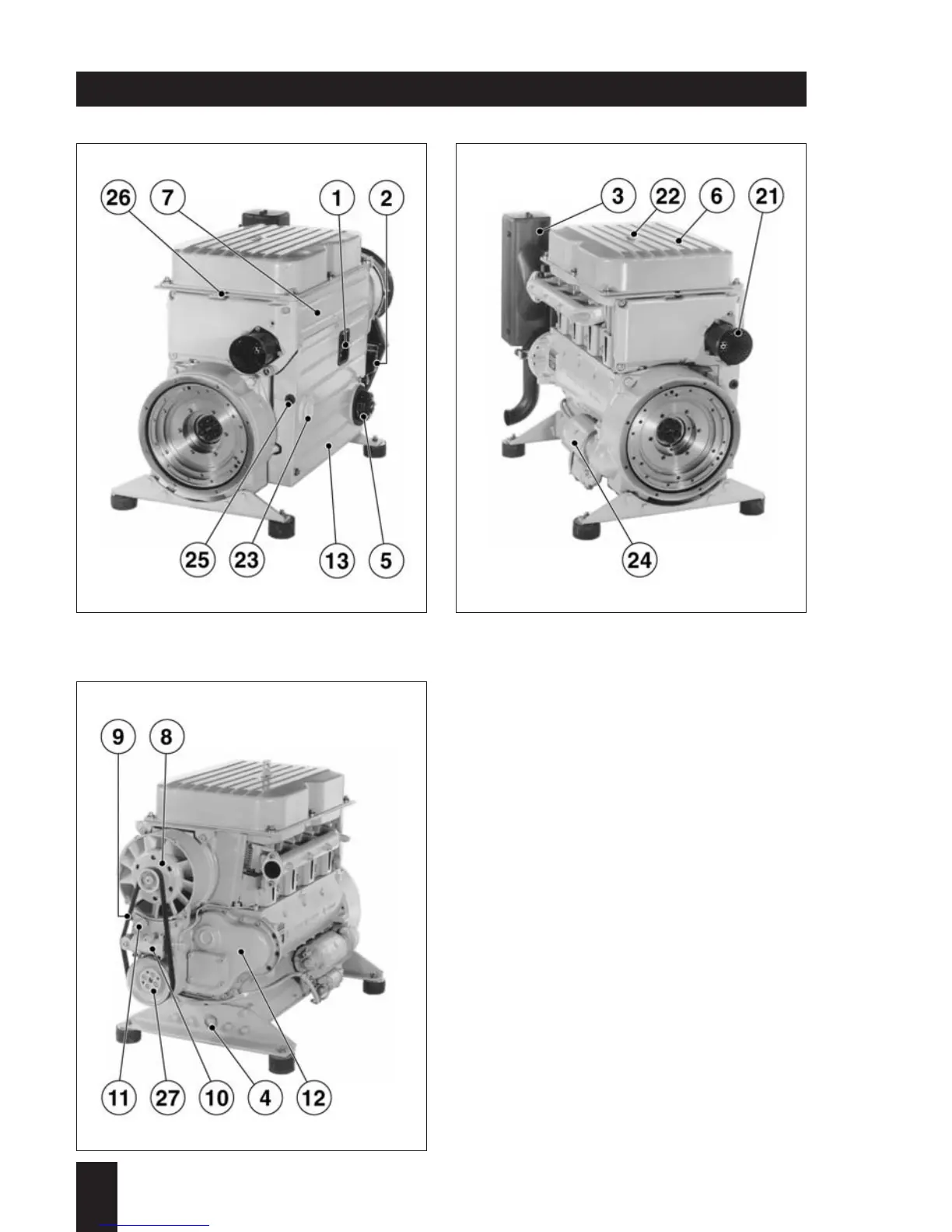 26 7 1 2

25 23 13 5

3 22 6 21

24

9 8

11 27 10 4 12