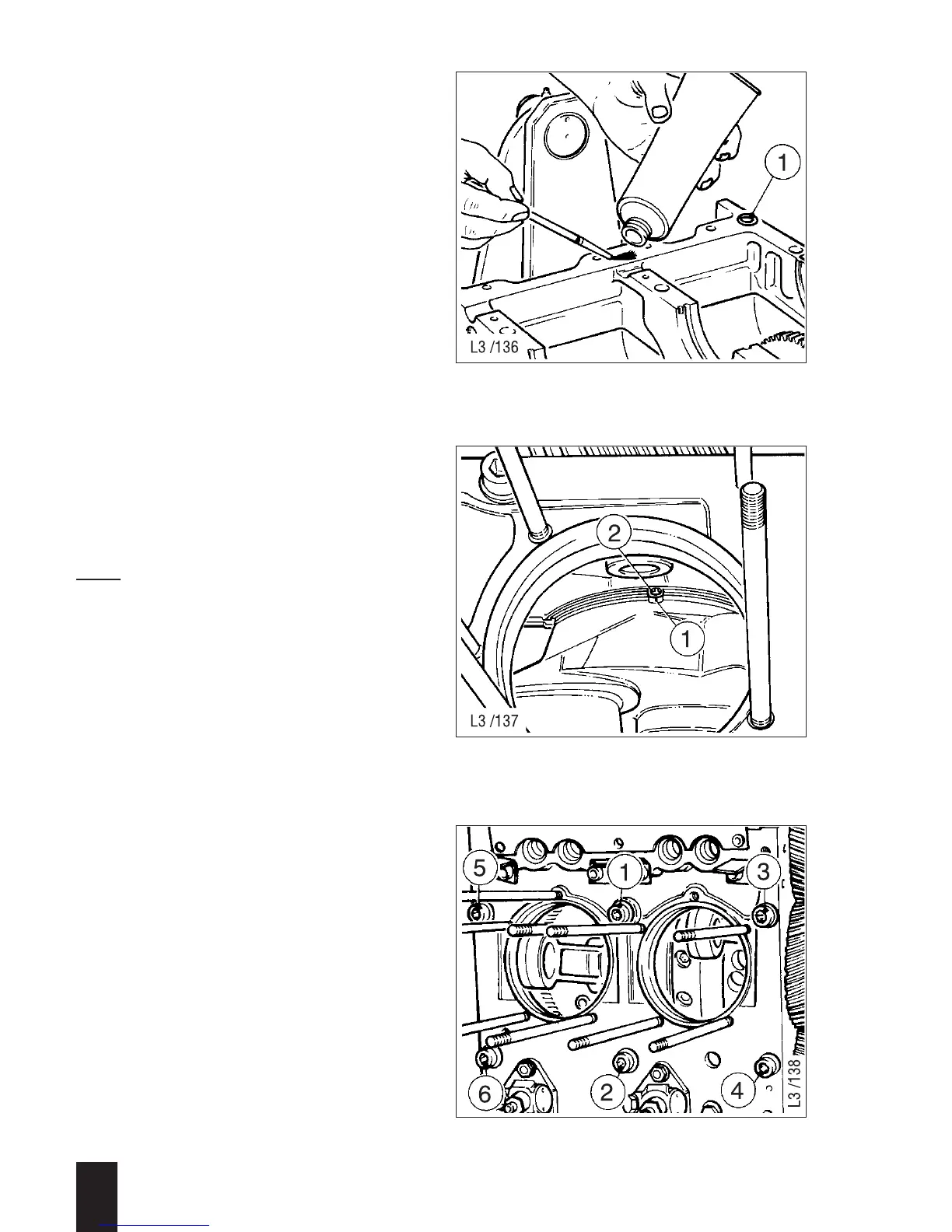 1

L3 /136

2

1

L3 /137

5

1

3

6

2

4

L3 /138