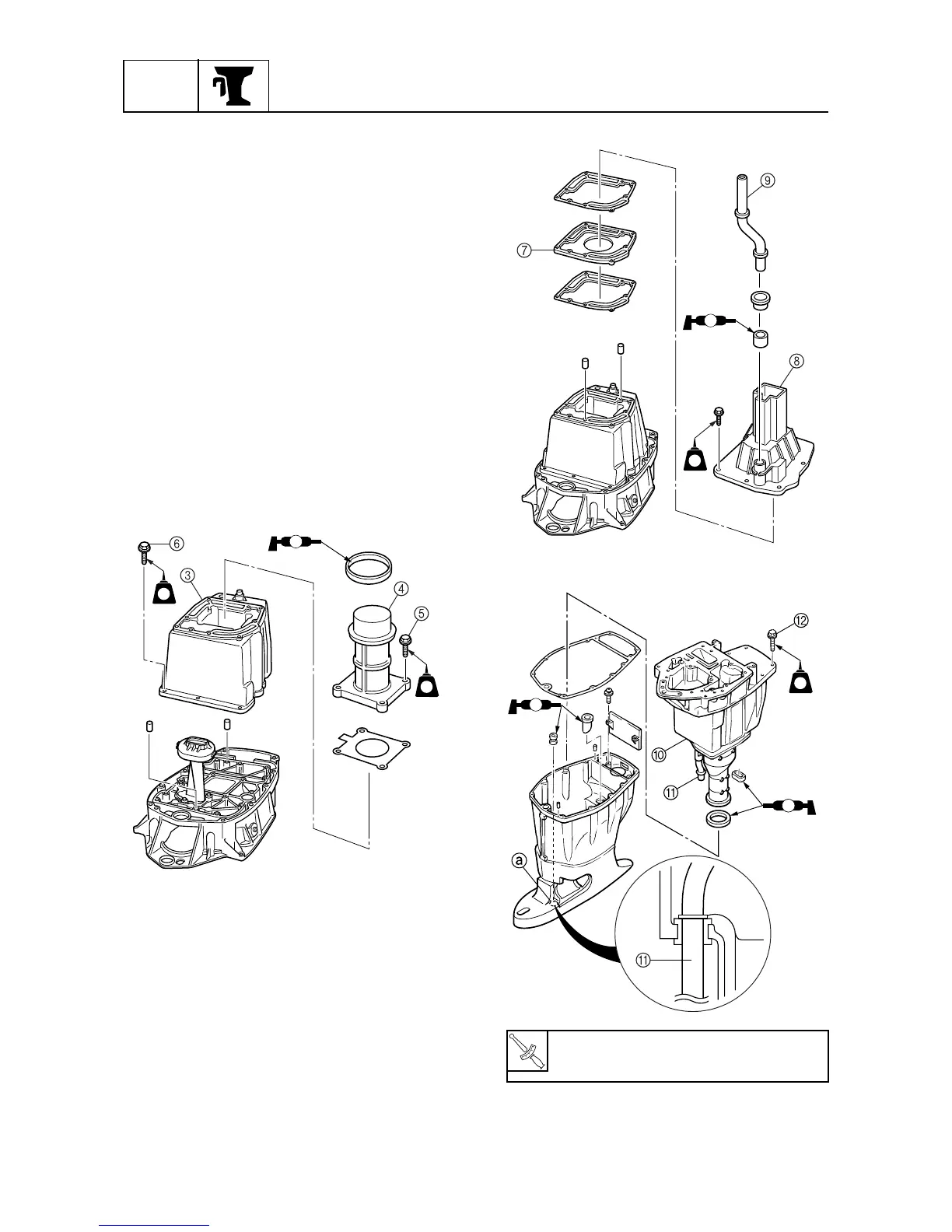 ⑥
③
④
⑤
⑦
⑨
⑧
⑫
⑩
⑪
ⓐ
⑪