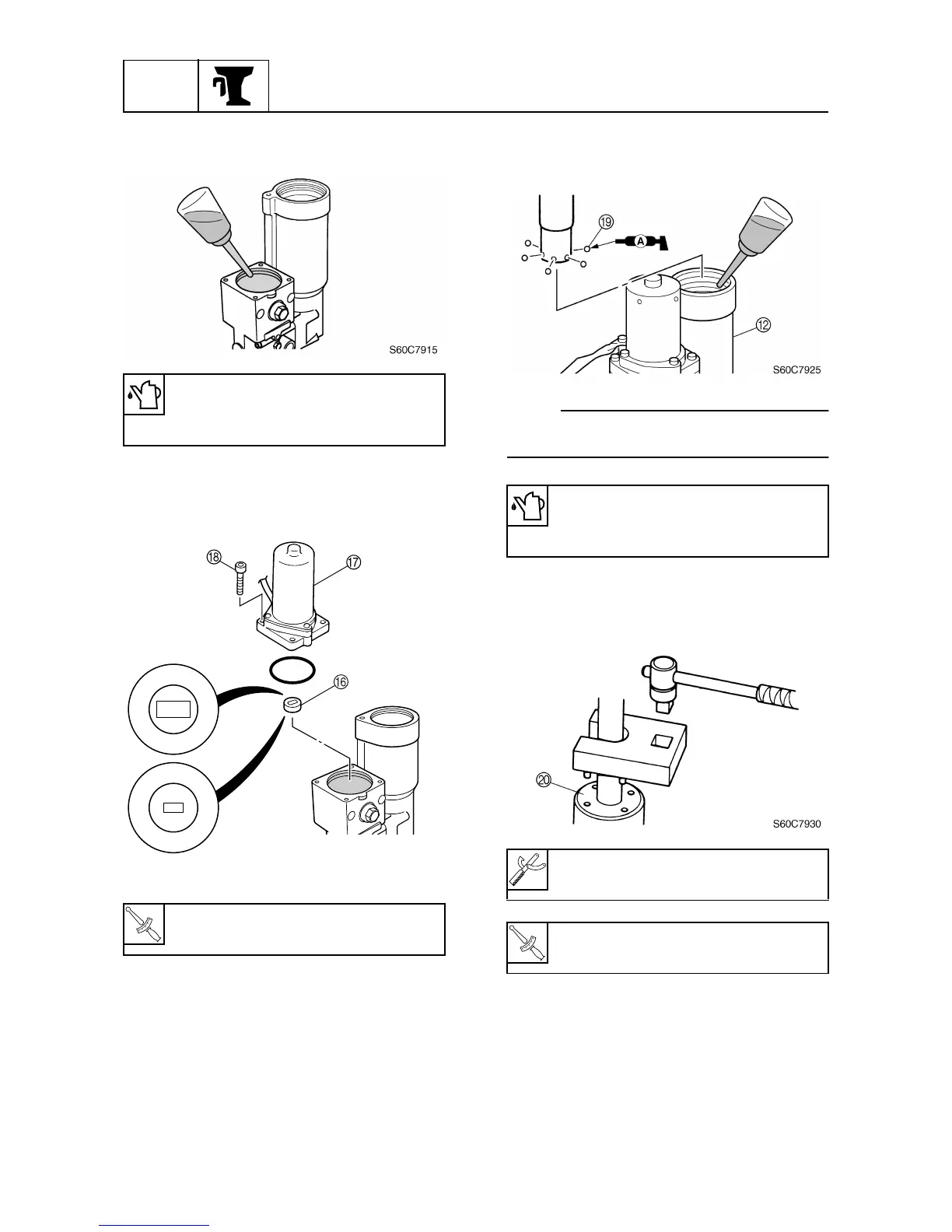 S60C7915

⑱

⑰

⑯

⑲

Ⓐ

⑫

S60C7925

⑳

S60C7930