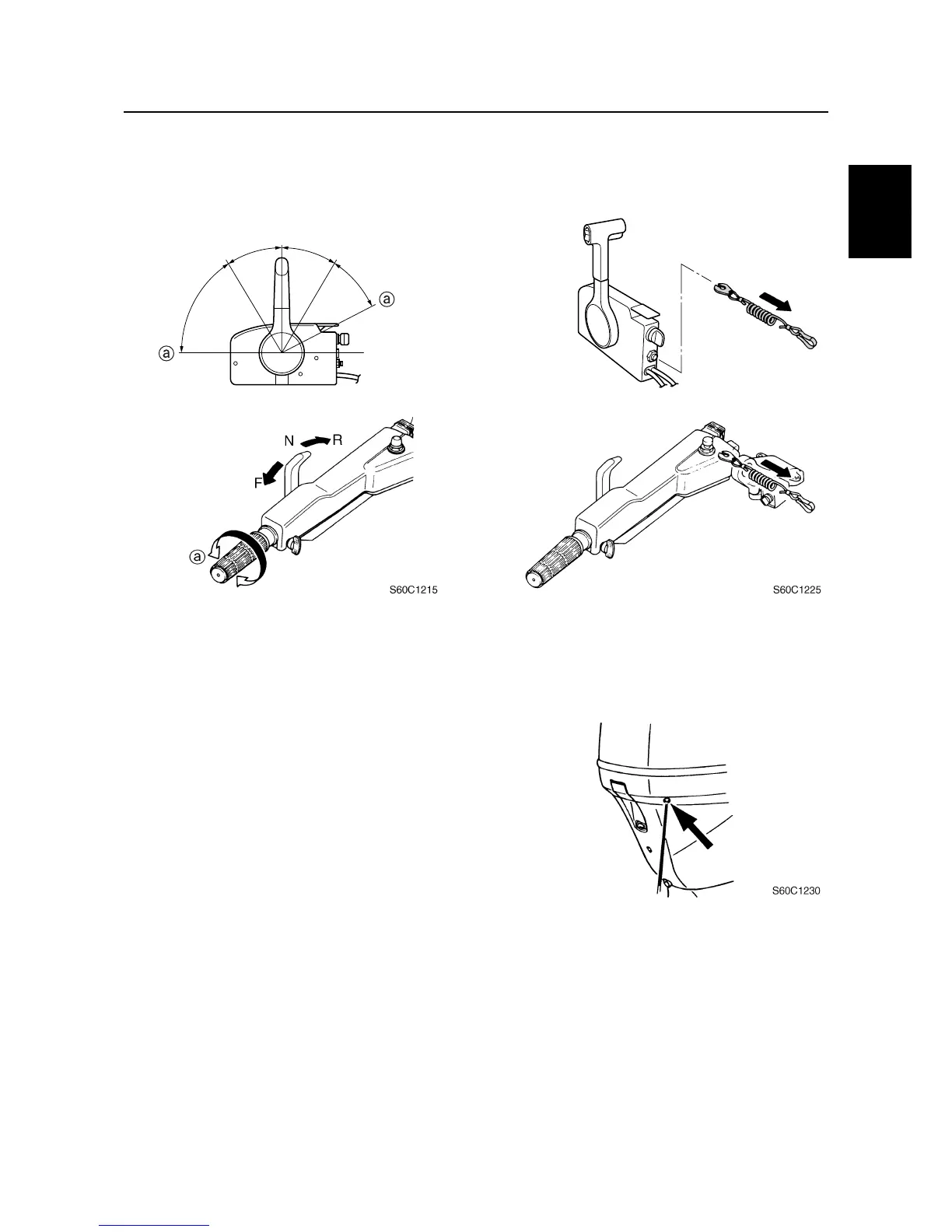 ⓐ

ⓐ

N R

F

ⓐ

S60C1215

S60C1225

S60C1230