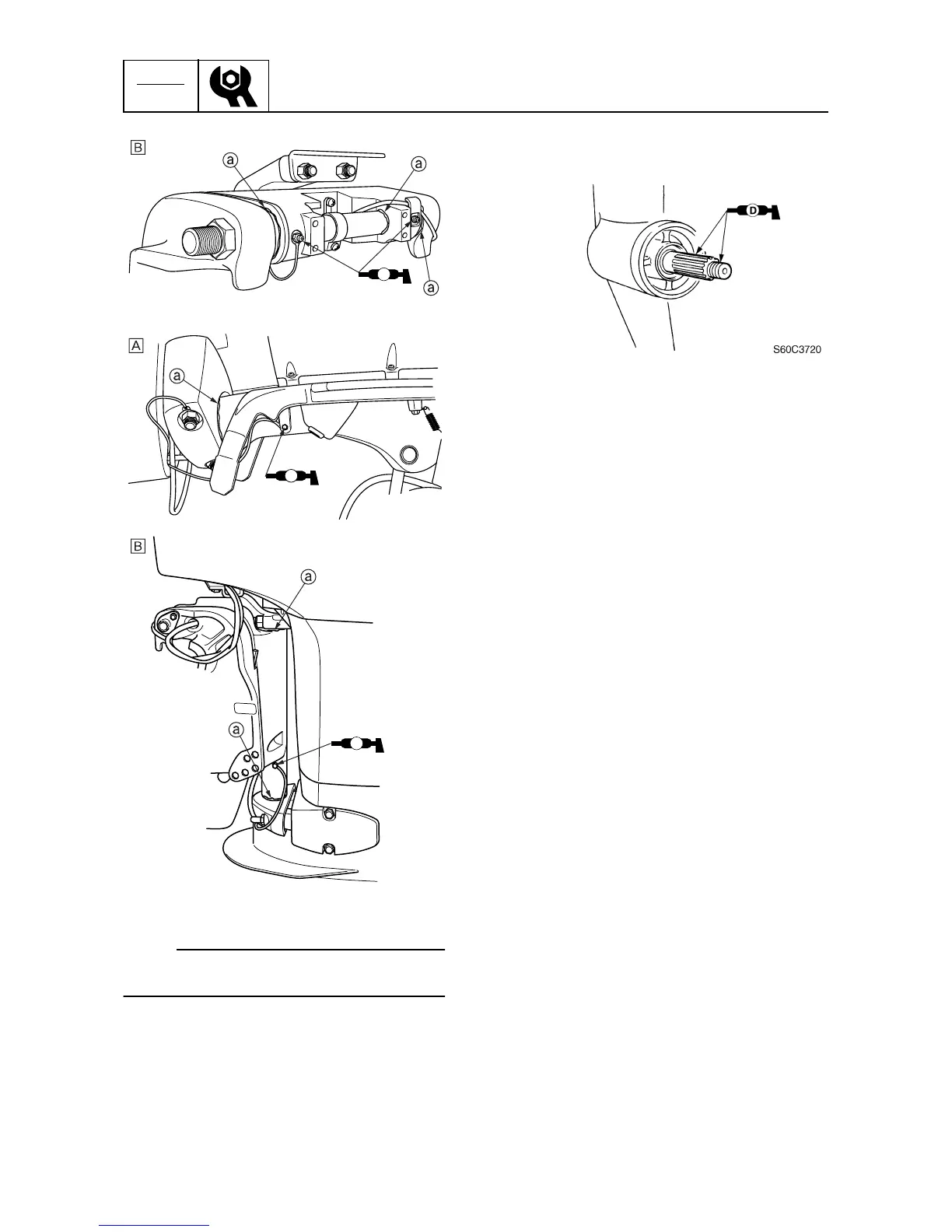 B

a

a

a

A

a

B

a

a

D

S60C3720