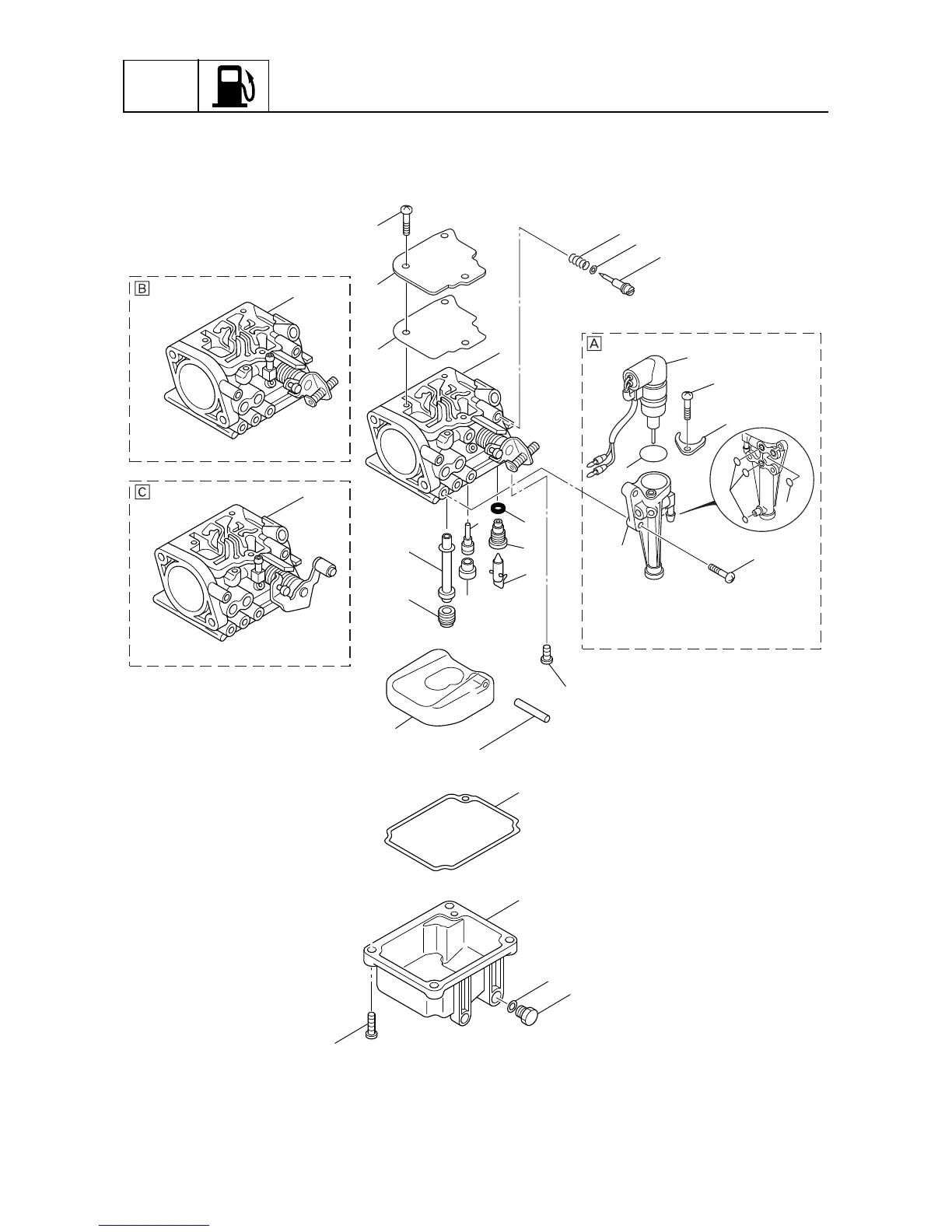 B

C

A