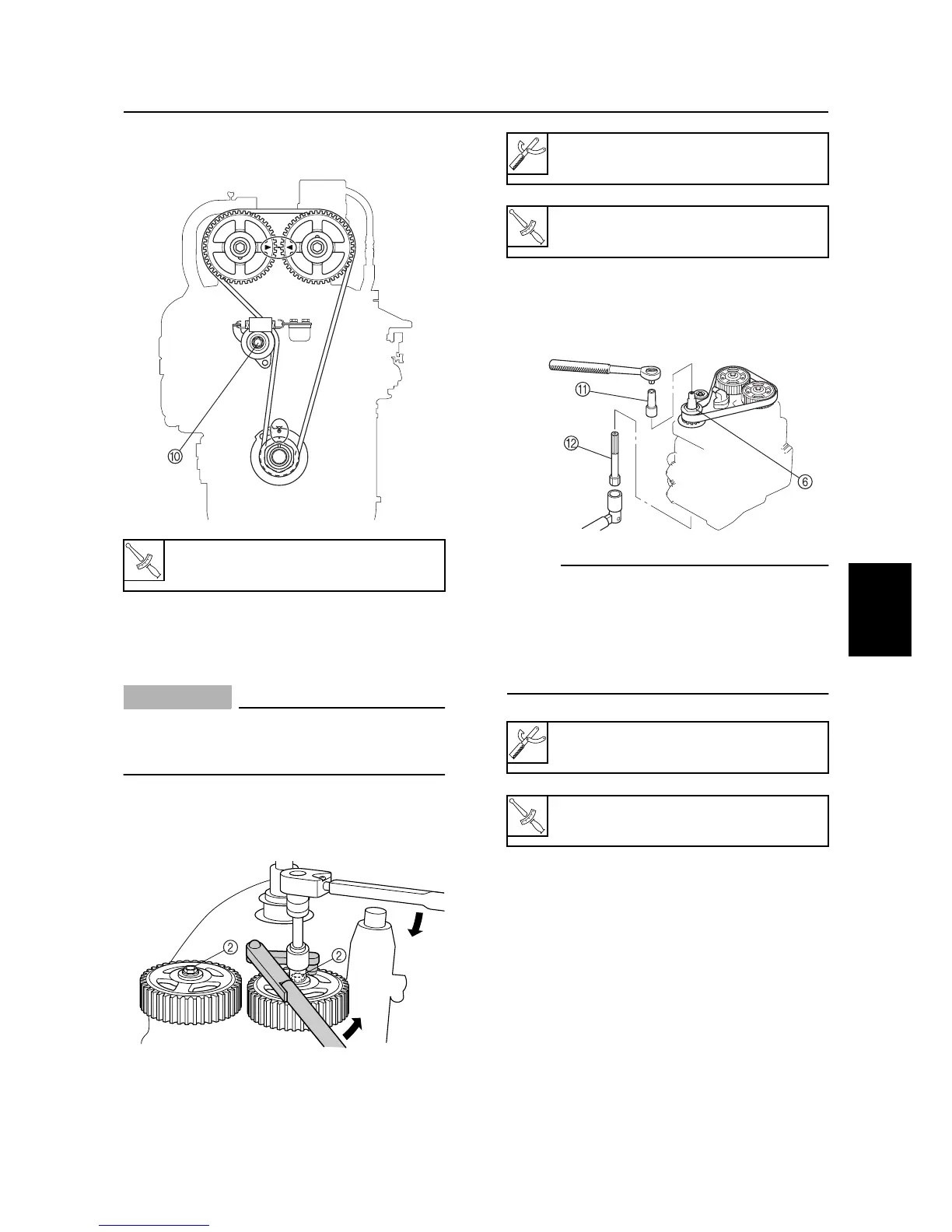 ⑩

②

②

⑪

⑫

⑥