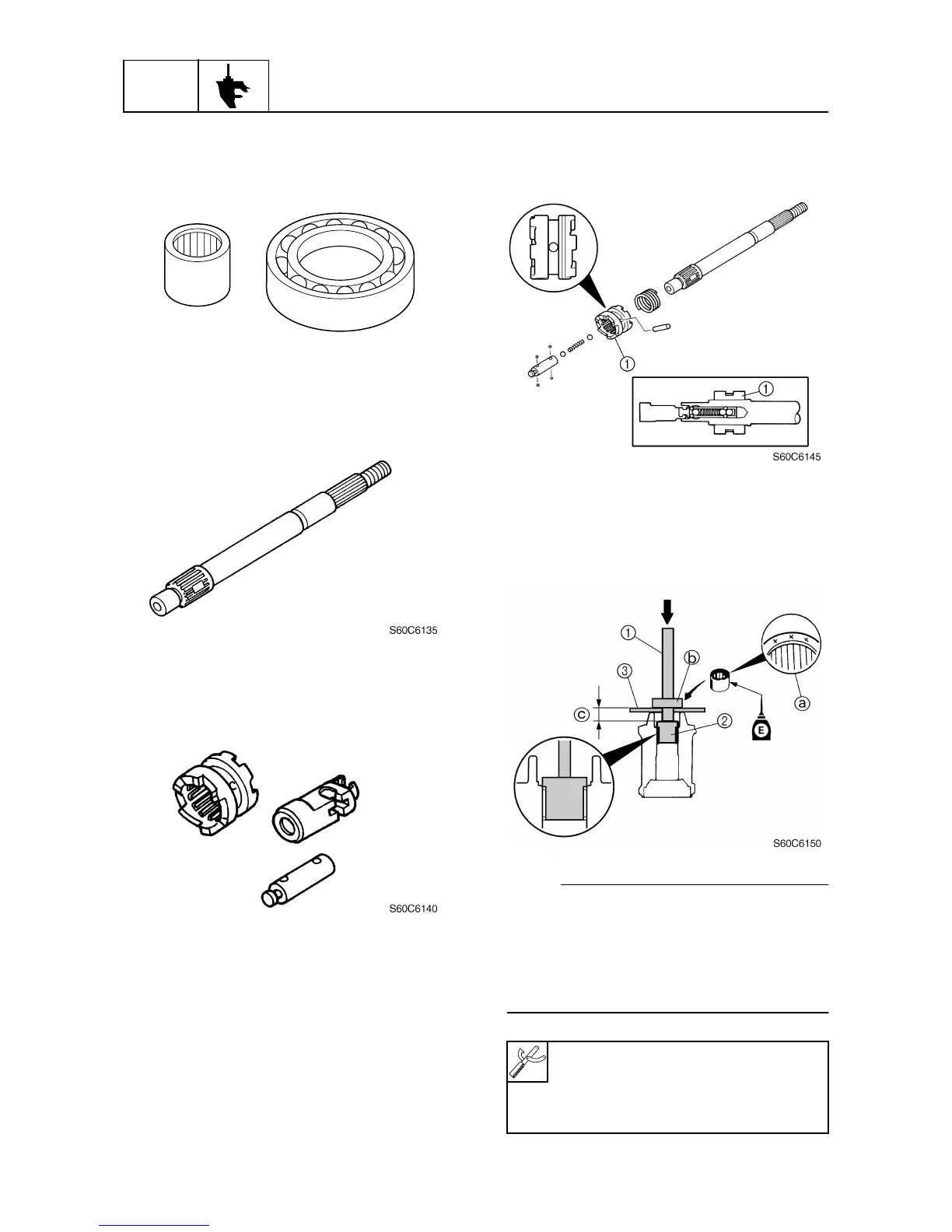 S60C6135

S60C6140

①

①

S60C6145

①

③

ⓑ

ⓒ

②

ⓐ

E

S60C6150