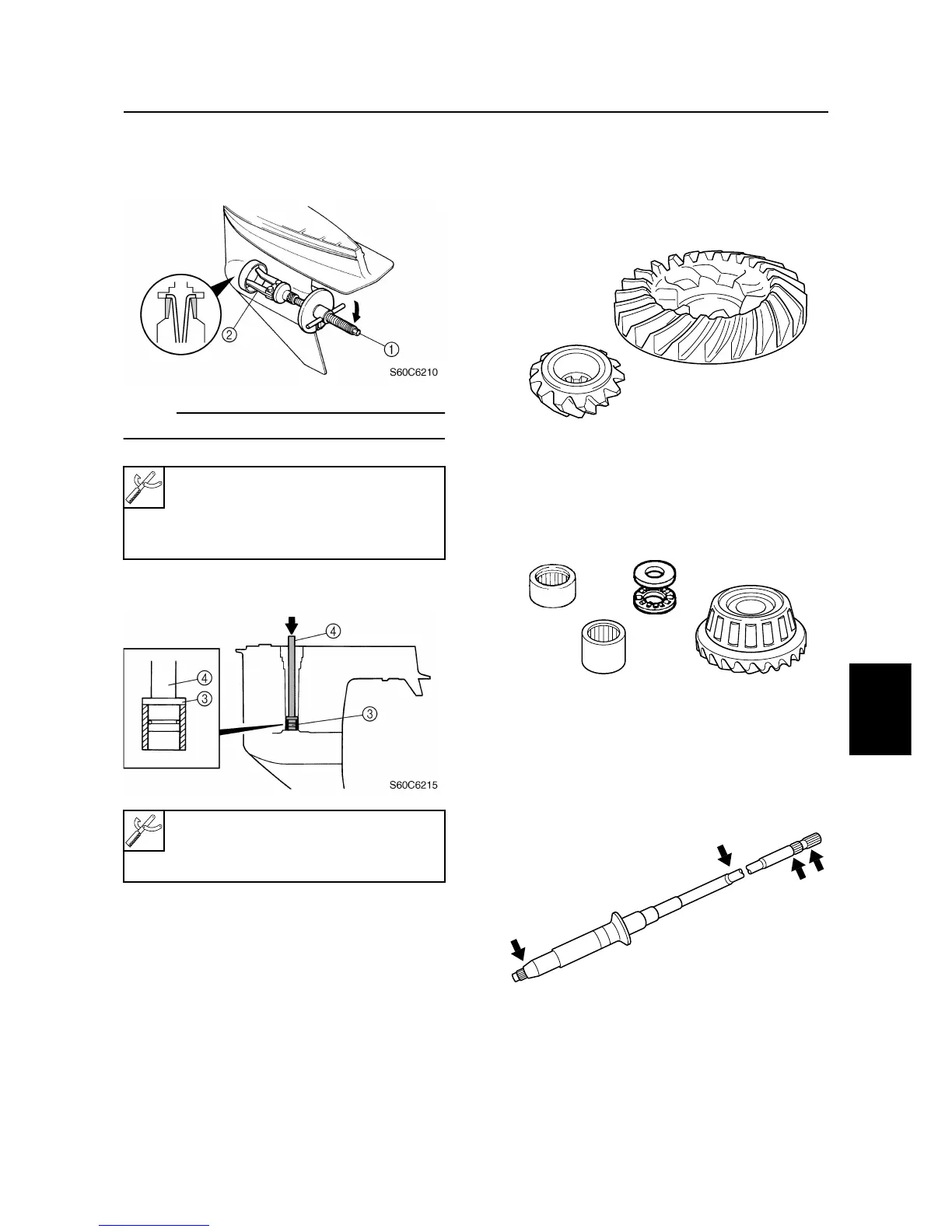 ②

①

S60C6210

④

④

③

③

S60C6215