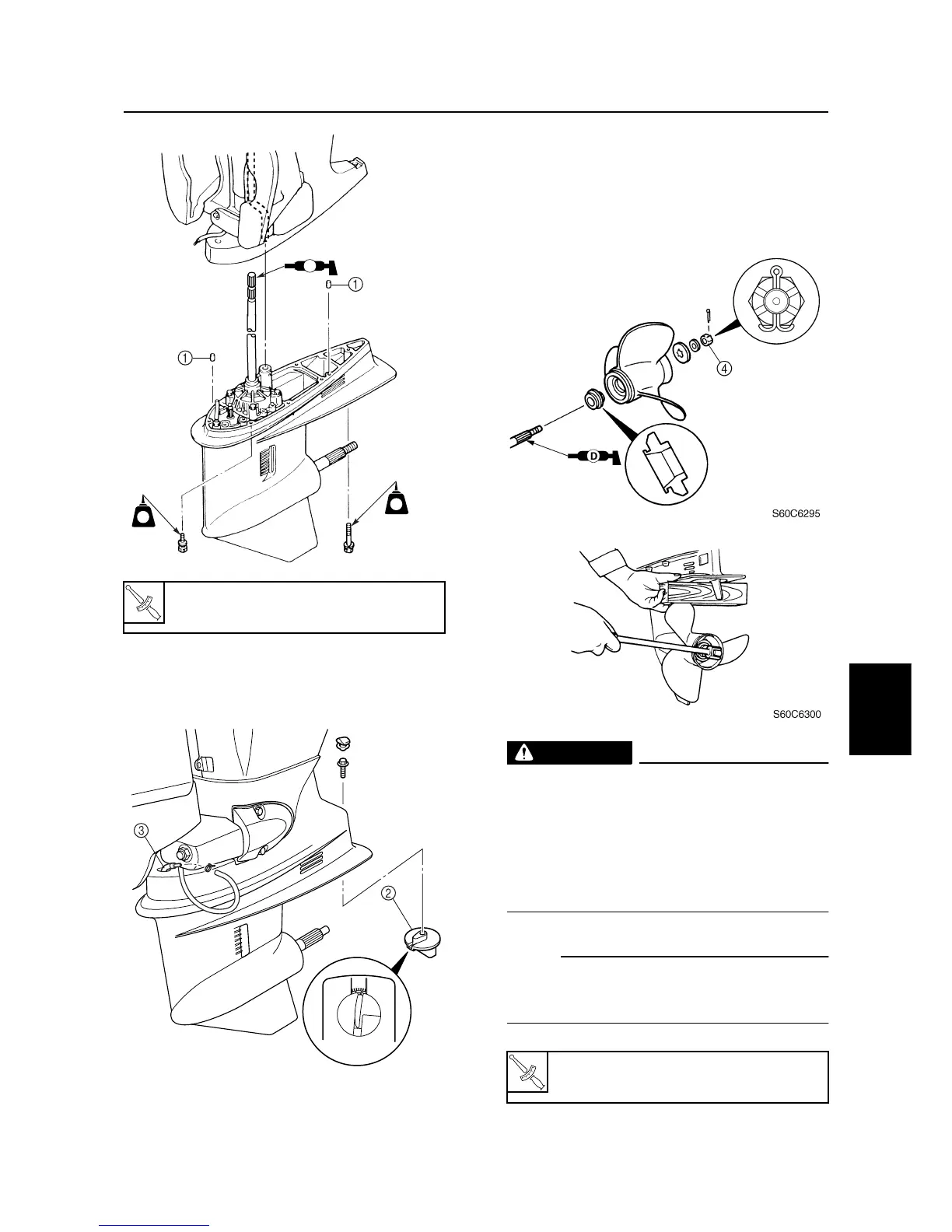 ①

①

③

②

④

D

S60C6295

S60C6300