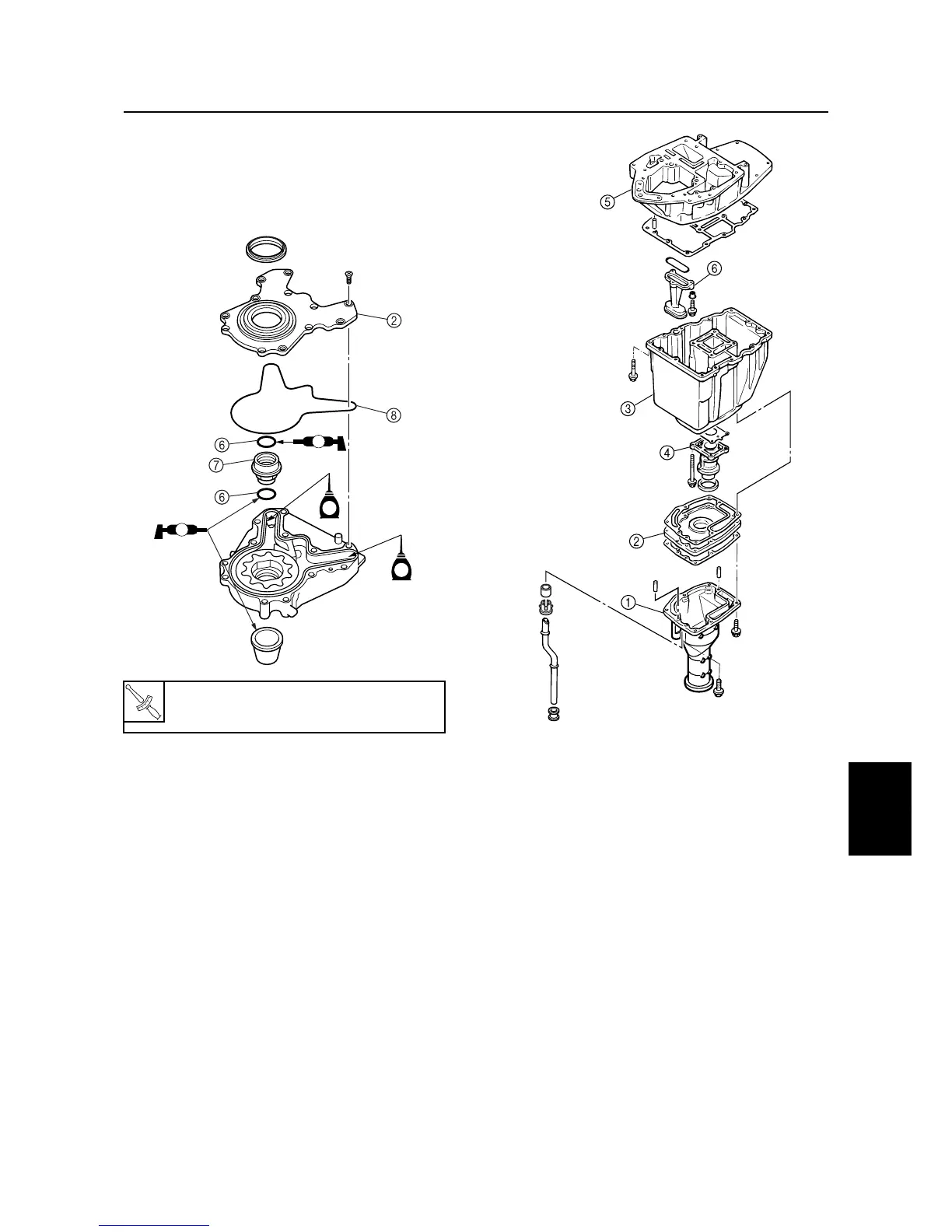 ②

⑧

⑥

⑦

⑥

⑤

⑥

③

④

②

①