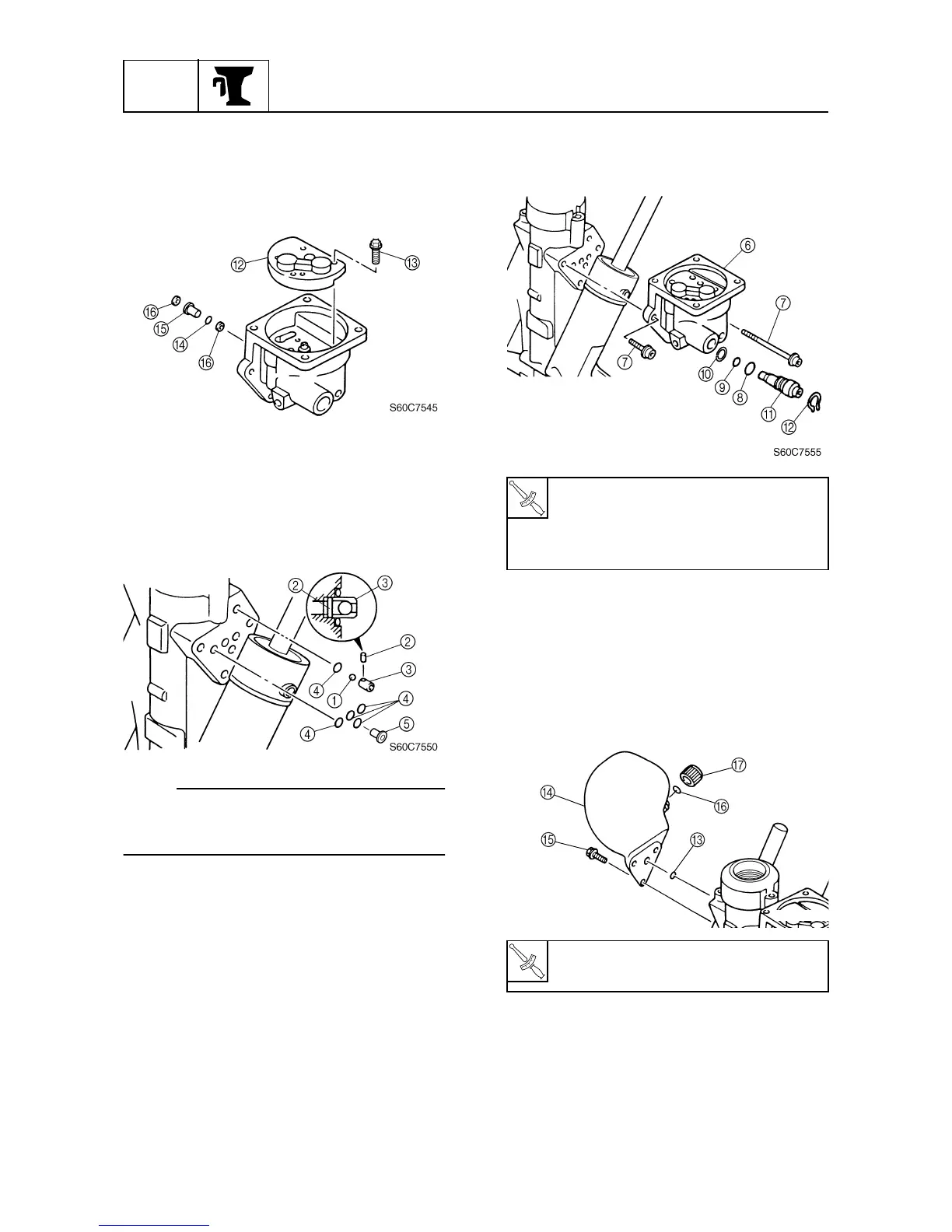 ⑫
⑬
⑯
⑮
⑭
⑯
S60C7545

②
③
②
③
④
①
④
④
⑤
S60C7550

⑥
⑦
⑦
⑩
⑨
⑧
⑪
⑫
S60C7555

⑰
⑭
⑯
⑮
⑬