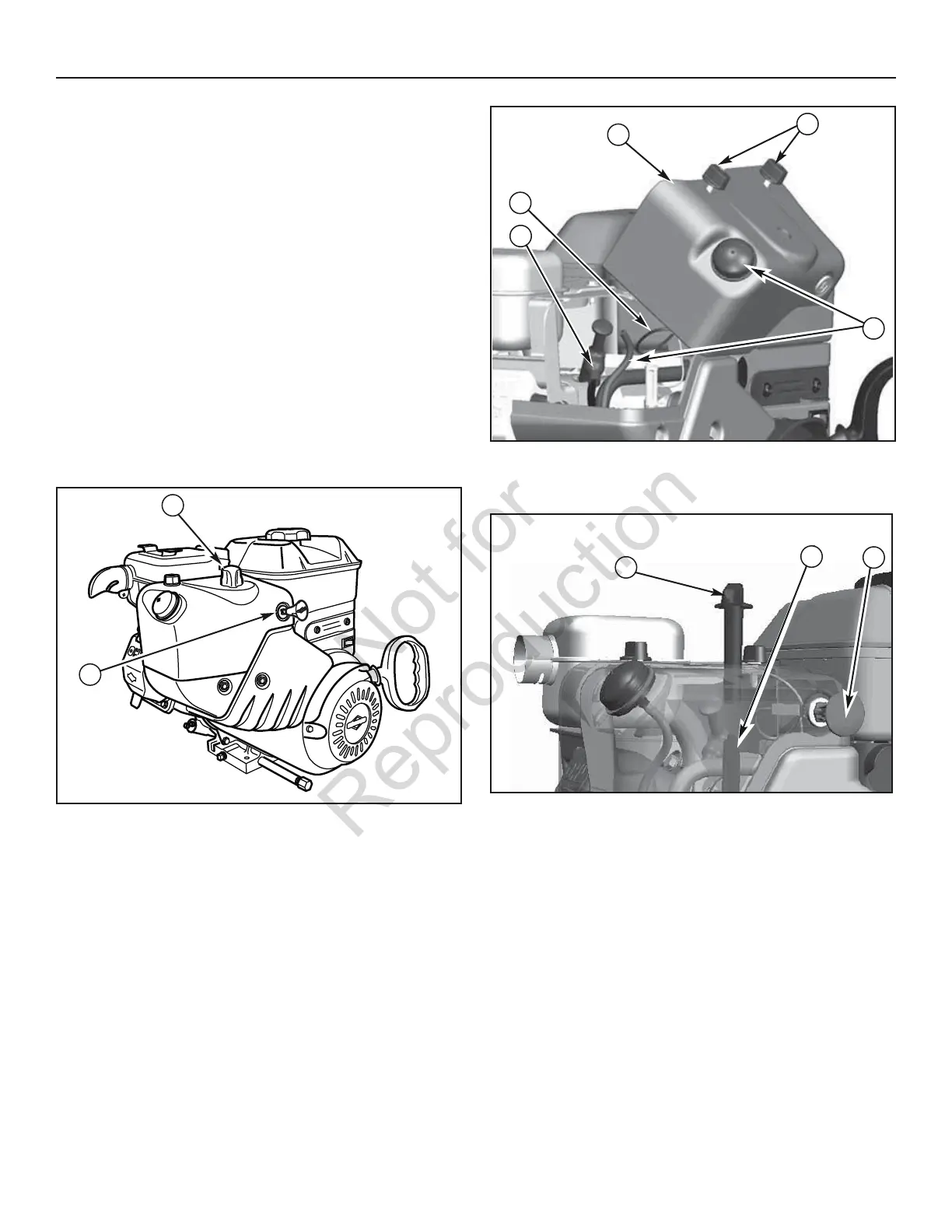 Not for Reproduction