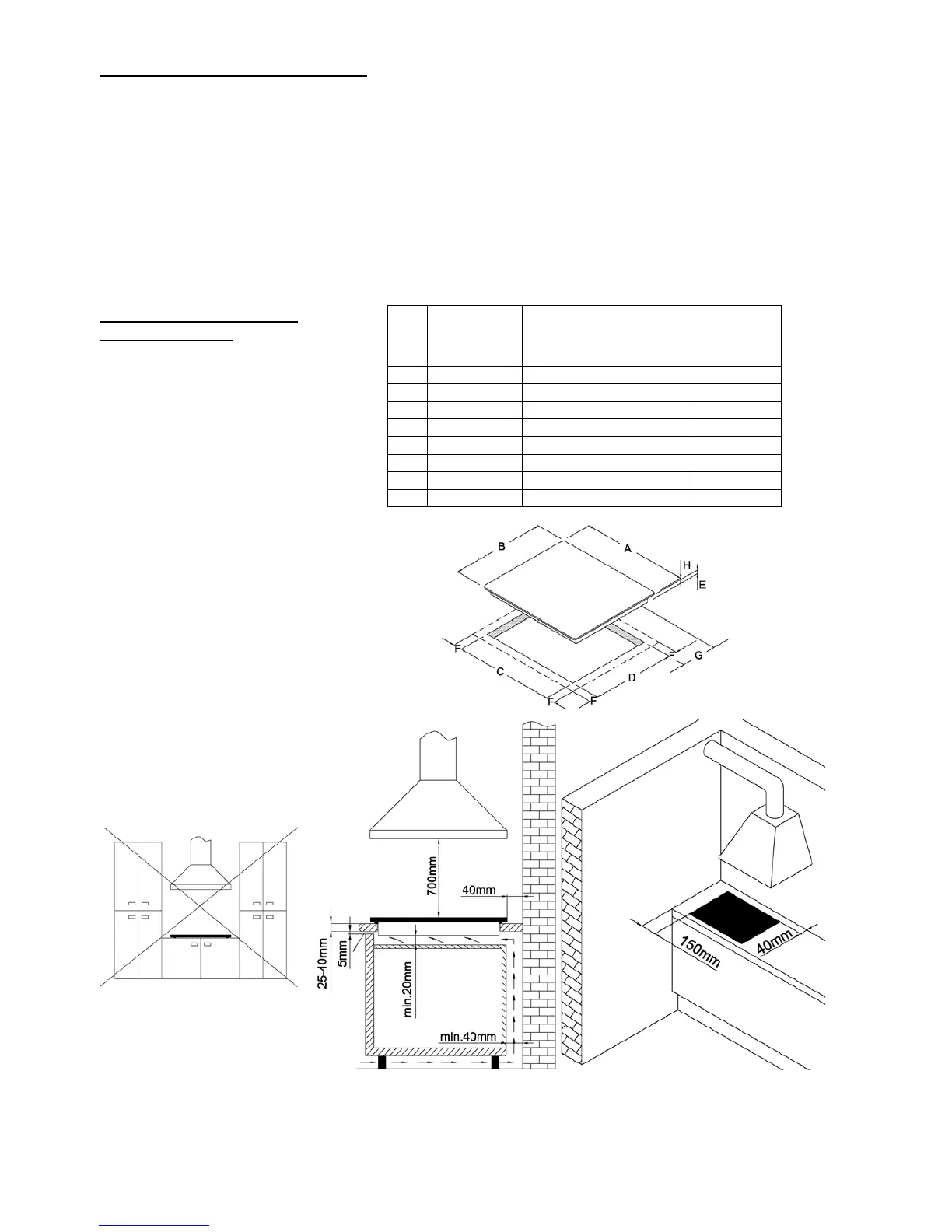 B

A

H

E

F

F

G

C

D

F

F

700mm

40mm

25-40mm

5mm

min.20mm

min.40mm

150mm

40mm