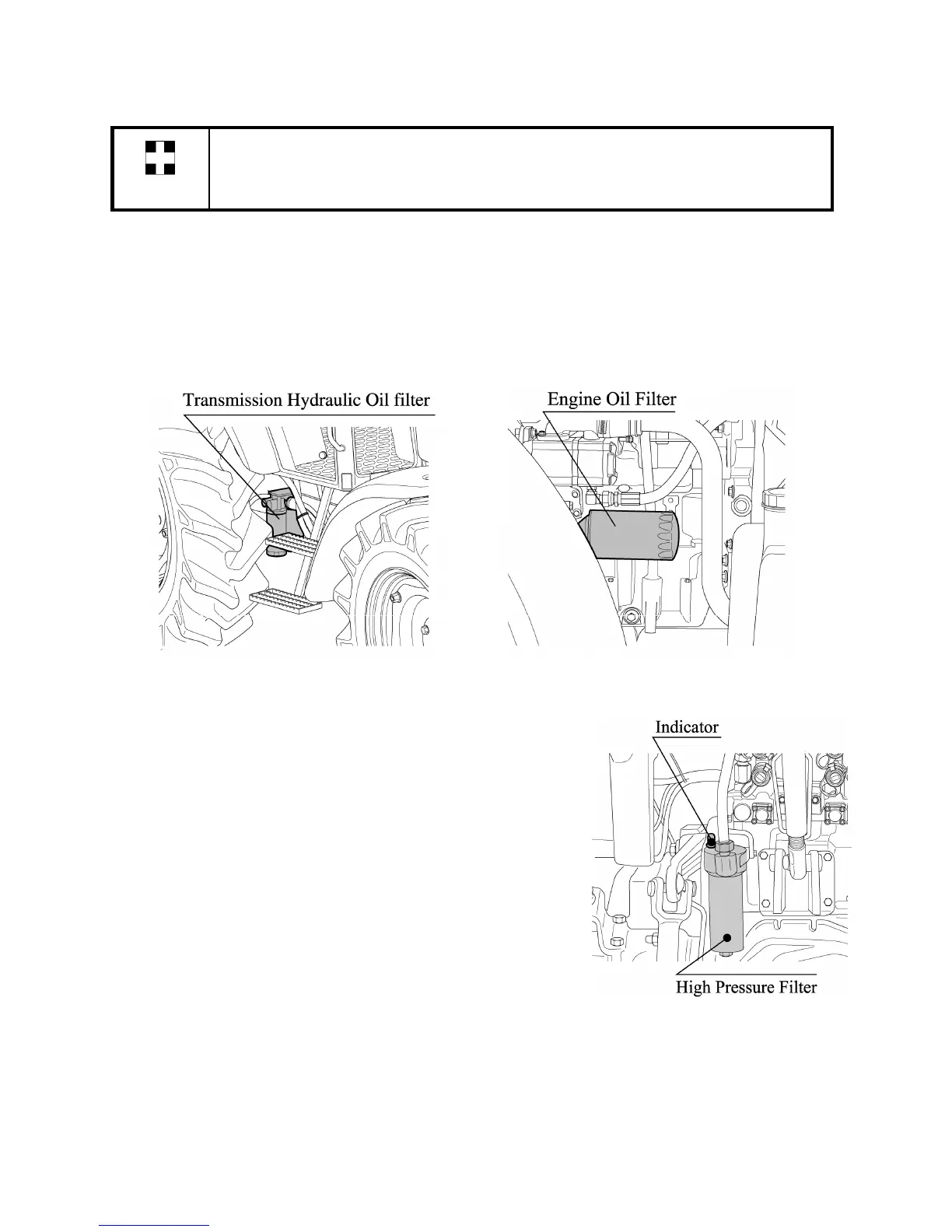 Transmission Hydraulic Oil filter

Engine Oil Filter

Indicator

High Pressure Filter