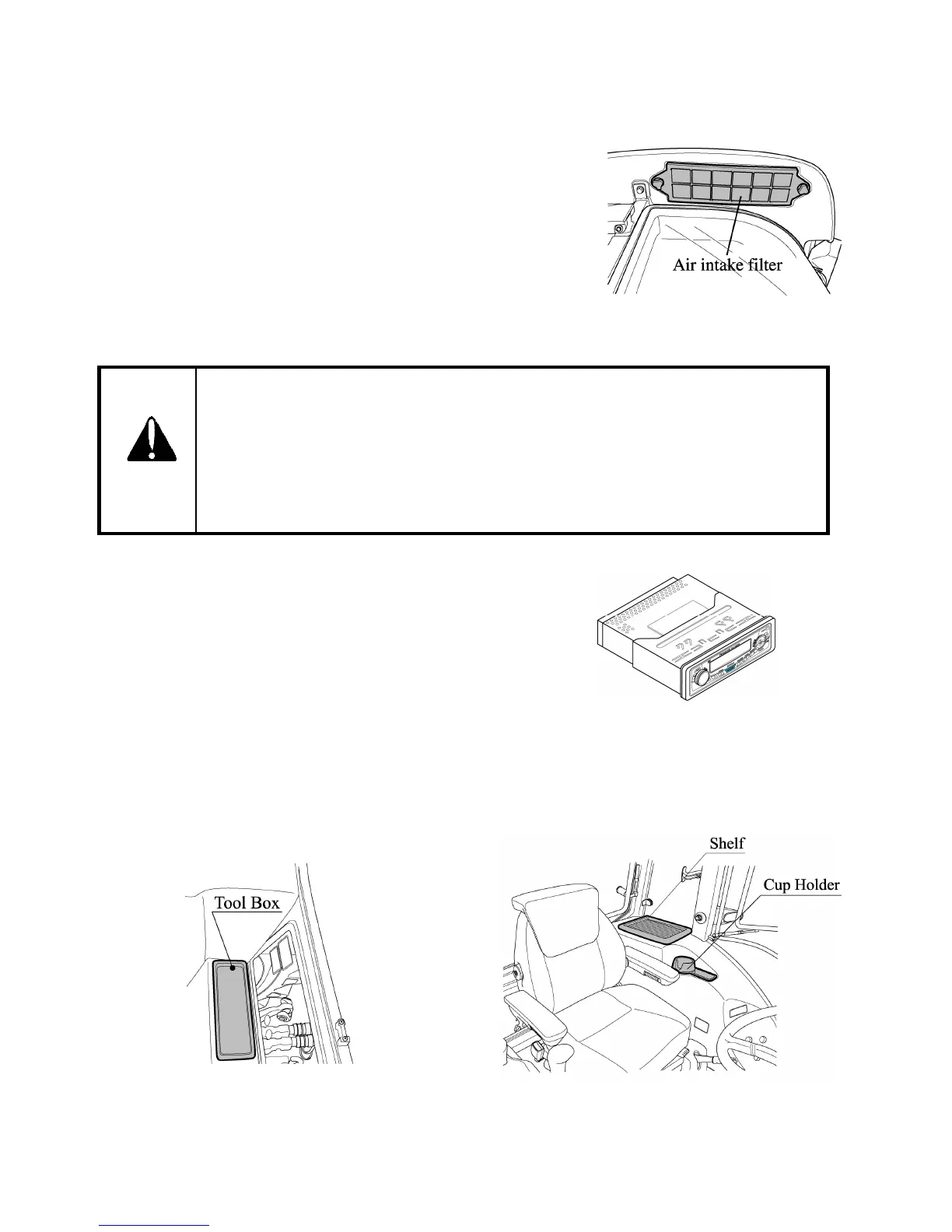 Air intake filter

Tool Box

Shelf

Cup Holder