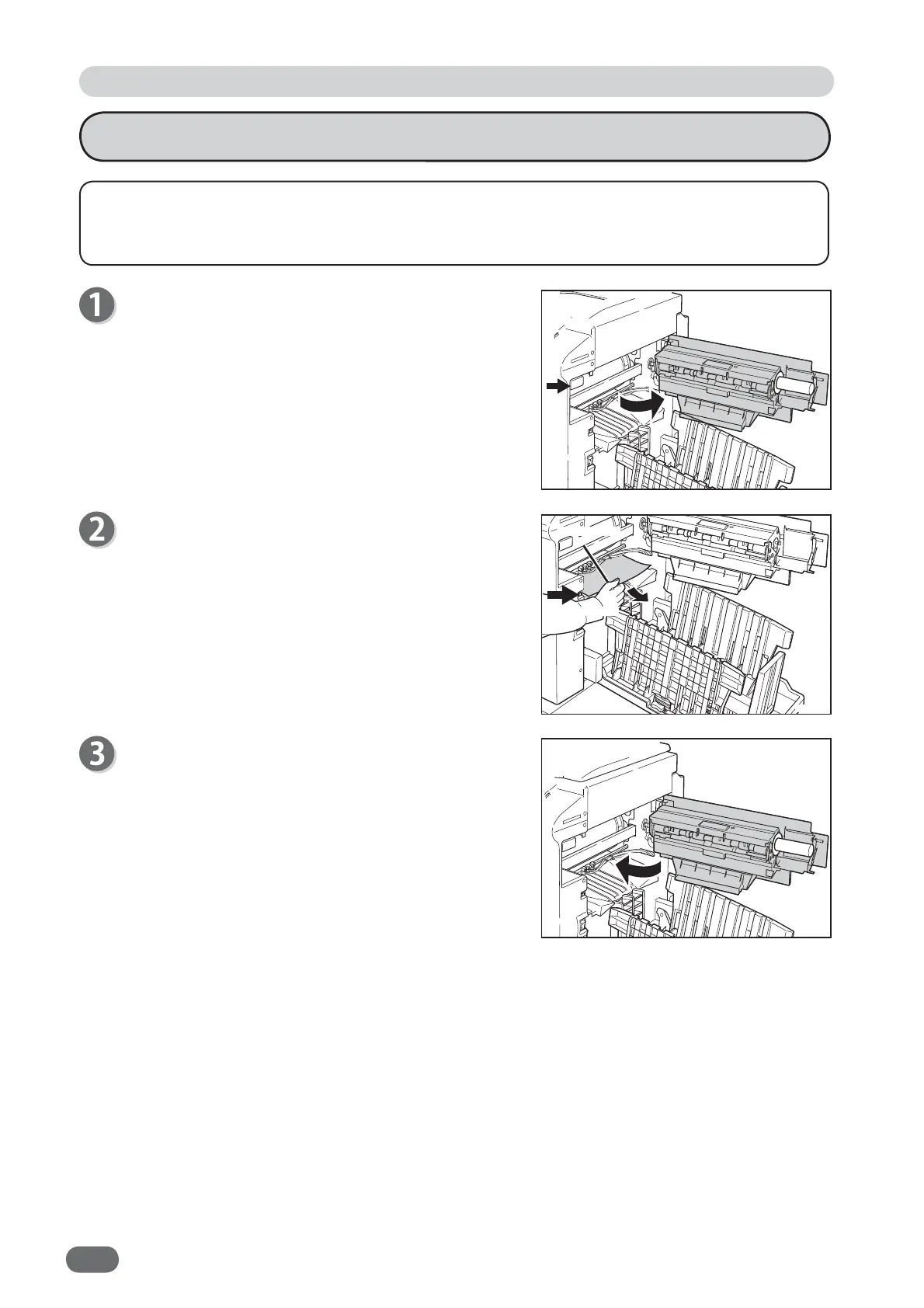 1

2

3